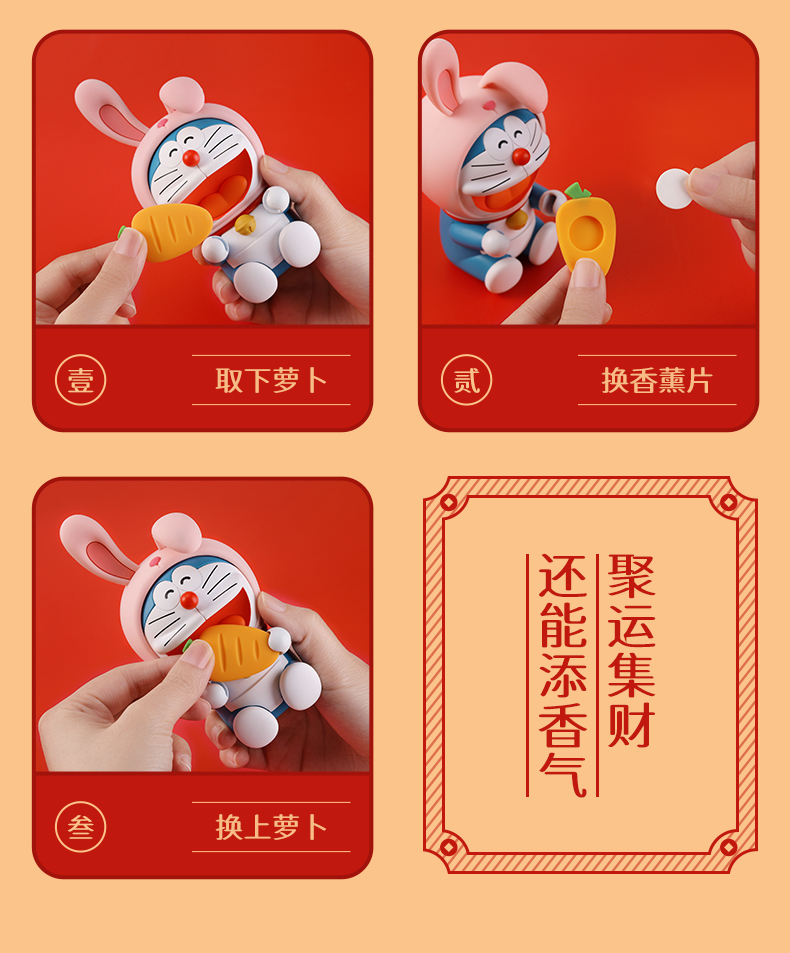 壹 取下萝卜

贰 换香薰片

叁 换上萝卜

聚运集财
还能添香气