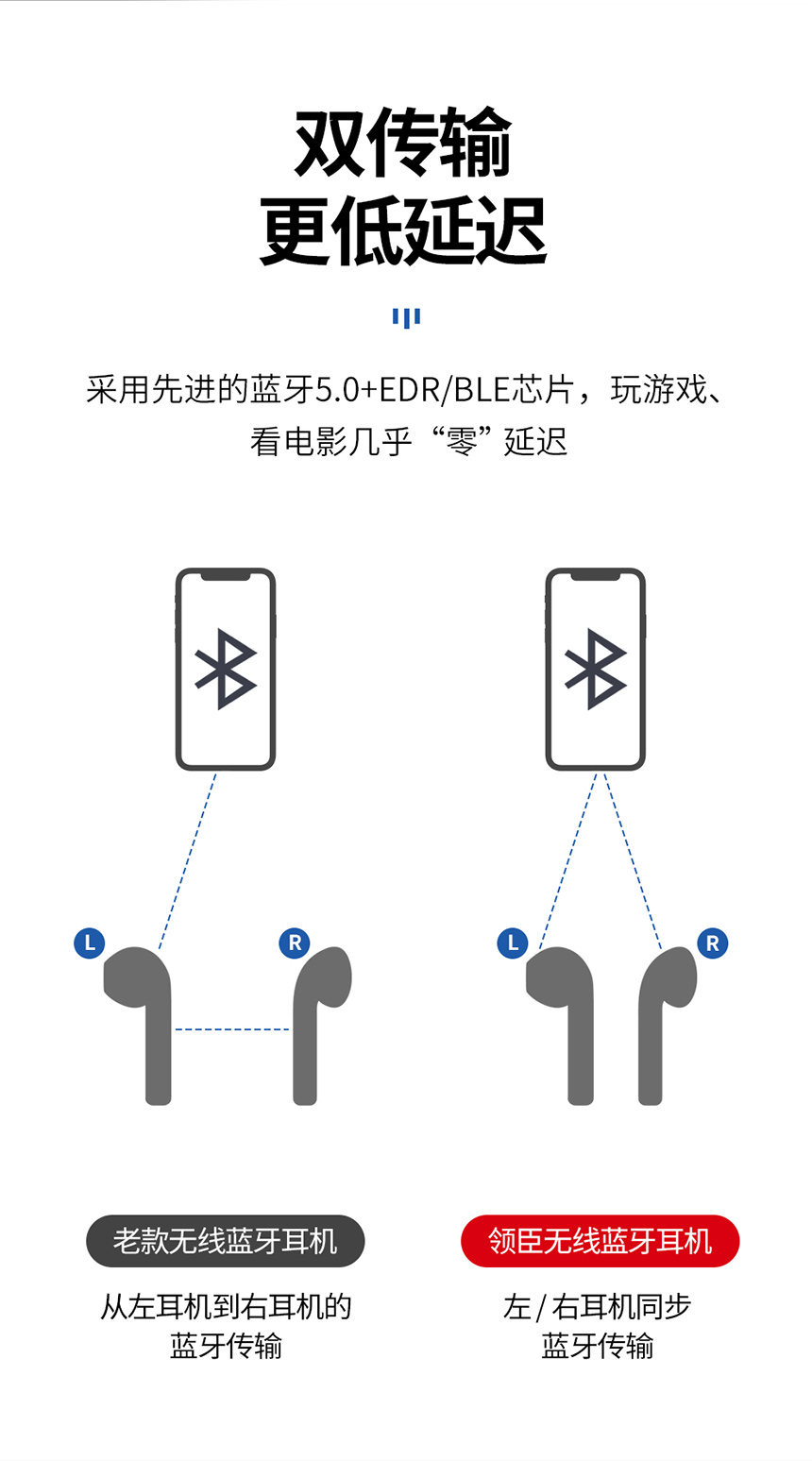 双传输
更低延迟

采用先进的蓝牙5.0+EDR/BLE芯片，玩游戏、看电影几乎“零”延迟

L
R
L
R

老款无线蓝牙耳机
从左耳机到右耳机的蓝牙传输

领臣无线蓝牙耳机
左/右耳机同步蓝牙传输