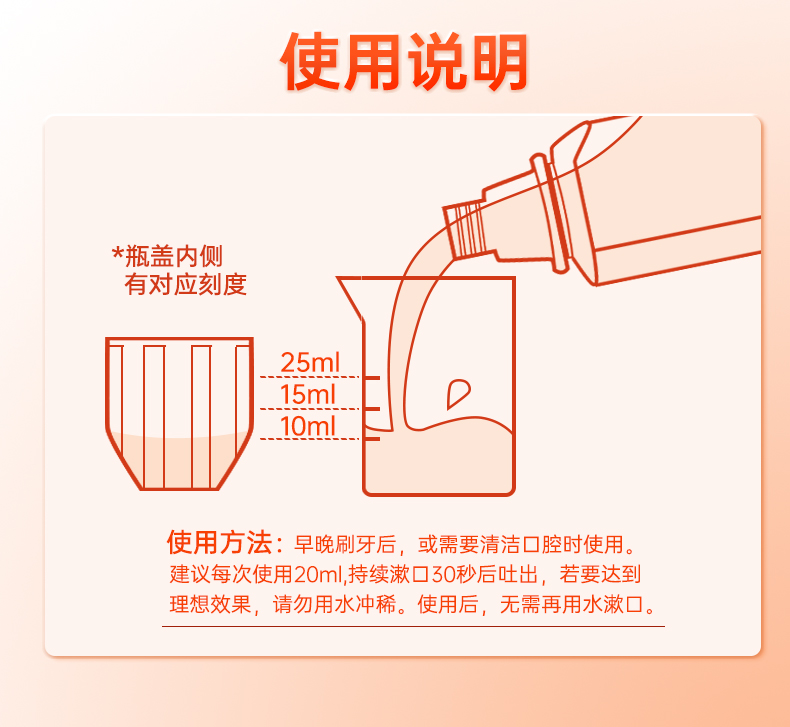 使用说明

*瓶盖内侧
有对应刻度

25ml
15ml
10ml

使用方法：早晚刷牙后，或需要清洁口腔时使用。建议每次使用20ml,持续漱口30秒后吐出，若要达到理想效果，请勿用水冲稀。使用后，无需再用水漱口。