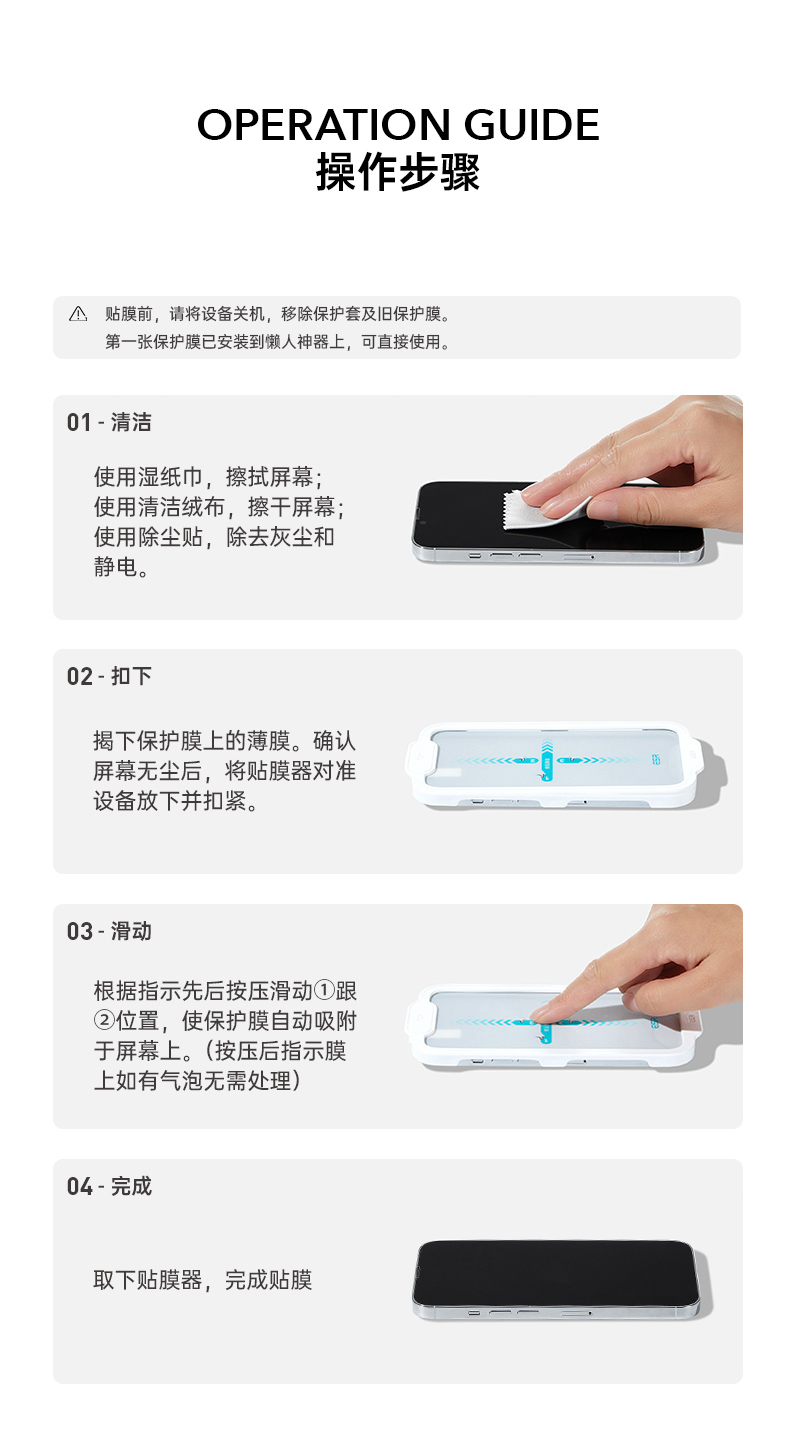 OPERATION GUIDE
操作步骤

贴膜前，请将设备关机，移除保护套及旧保护膜。
第一张保护膜已安装到懒人神器上，可直接使用。

01 - 清洁

使用湿纸巾，擦拭屏幕；
使用清洁绒布，擦干屏幕；
使用除尘贴，除去灰尘和静电。

02 - 扣下

揭下保护膜上的薄膜。确认屏幕无尘后，将贴膜器对准设备放下并扣紧。

03 - 滑动

根据指示先后按压滑动①跟②位置，使保护膜自动吸附于屏幕上。（按压后指示膜上如有气泡无需处理）

04 - 完成

取下贴膜器，完成贴膜