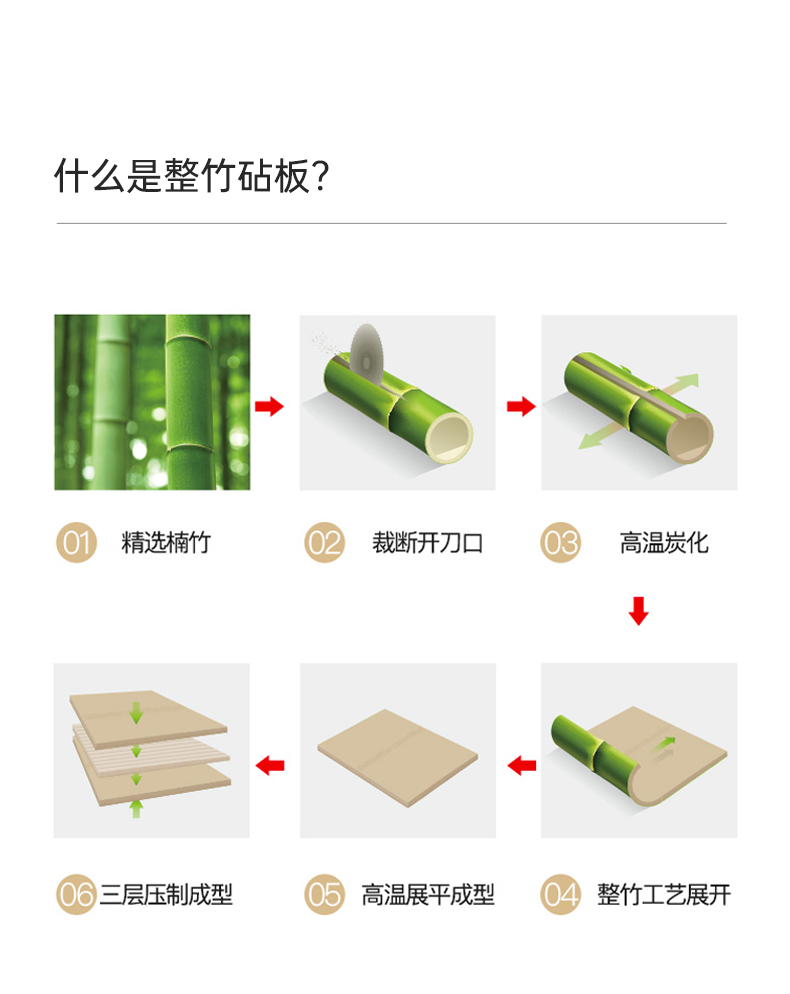 什么是整竹砧板?

01 精选楠竹

02 裁断开刀口

03 高温炭化

04 整竹工艺展开

05 高温展平成型

06 三层压制成型