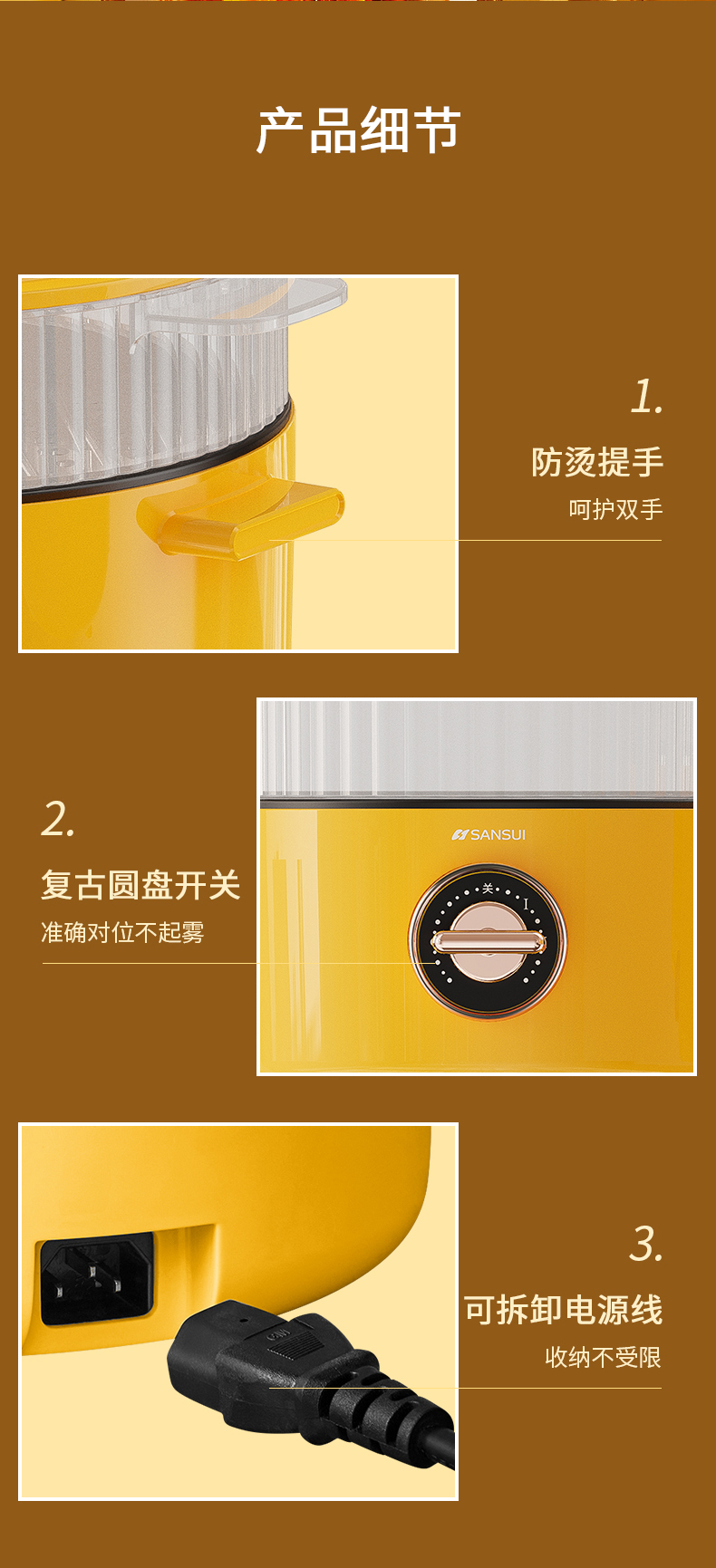 产品细节

1.
防烫提手
呵护双手

2.
复古圆盘开关
准确对位不起雾

SANSUI
关
I

3.
可拆卸电源线
收纳不受限