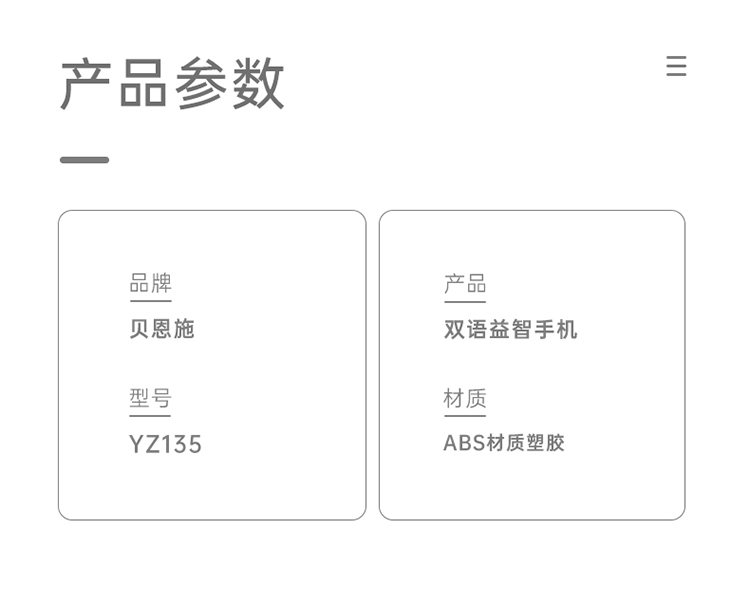 产品参数

品牌
贝恩施

型号
YZ135

产品
双语益智手机

材质
ABS材质塑胶