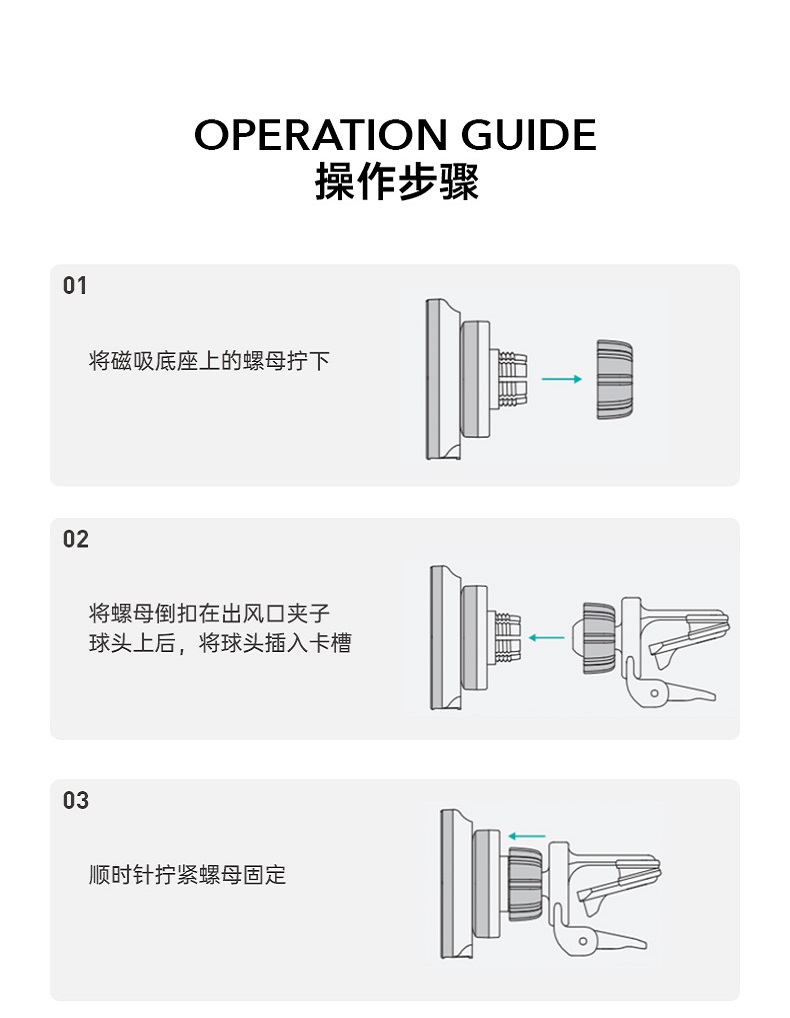 OPERATION GUIDE
操作步骤

01

将磁吸底座上的螺母拧下

02

将螺母倒扣在出风口夹子球头上后，将球头插入卡槽

03

顺时针拧紧螺母固定