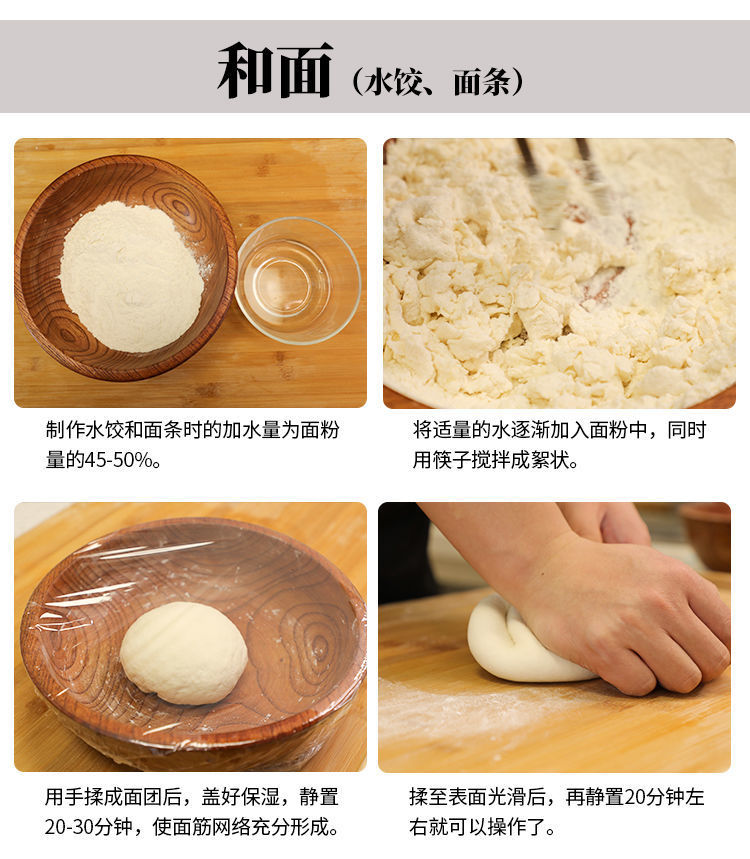 和面（水饺、面条）

制作水饺和面条时的加水量为面粉量的45-50%。

将适量的水逐渐加入面粉中，同时用筷子搅拌成絮状。

用手揉成面团后，盖好保湿，静置20-30分钟，使面筋网络充分形成。

揉至表面光滑后，再静置20分钟左右就可以操作了。