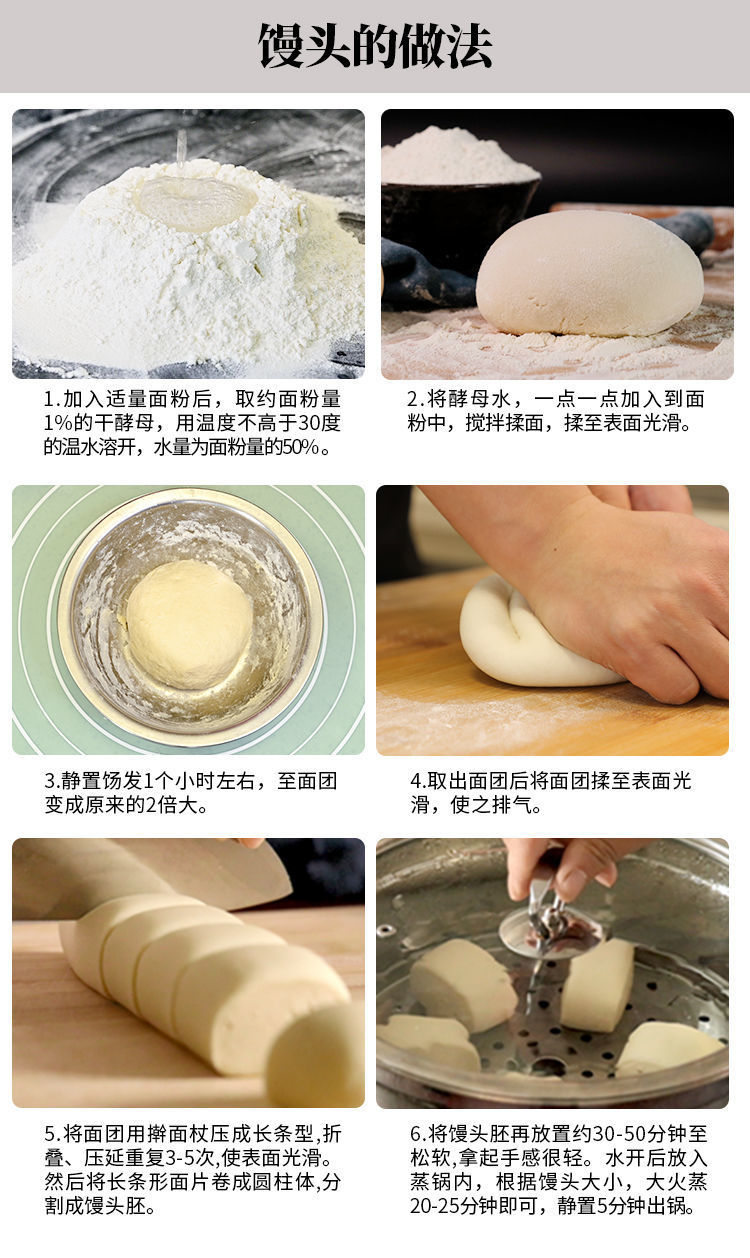 馒头的做法

1.加入适量面粉后，取约面粉量1%的干酵母，用温度不高于30度的温水溶开，水量为面粉量的50%。

2.将酵母水，一点一点加入到面粉中，搅拌揉面，揉至表面光滑。

3.静置饧发1个小时左右，至面团变成原来的2倍大。

4.取出面团后将面团揉至表面光滑，使之排气。

5.将面团用擀面杖压成长条型,折叠、压延重复3-5次,使表面光滑。然后将长条形面片卷成圆柱体,分割成馒头胚。

6.将馒头胚再放置约30-50分钟至松软,拿起手感很轻。水开后放入蒸锅内，根据馒头大小，大火蒸20-25分钟即可，静置5分钟出锅。