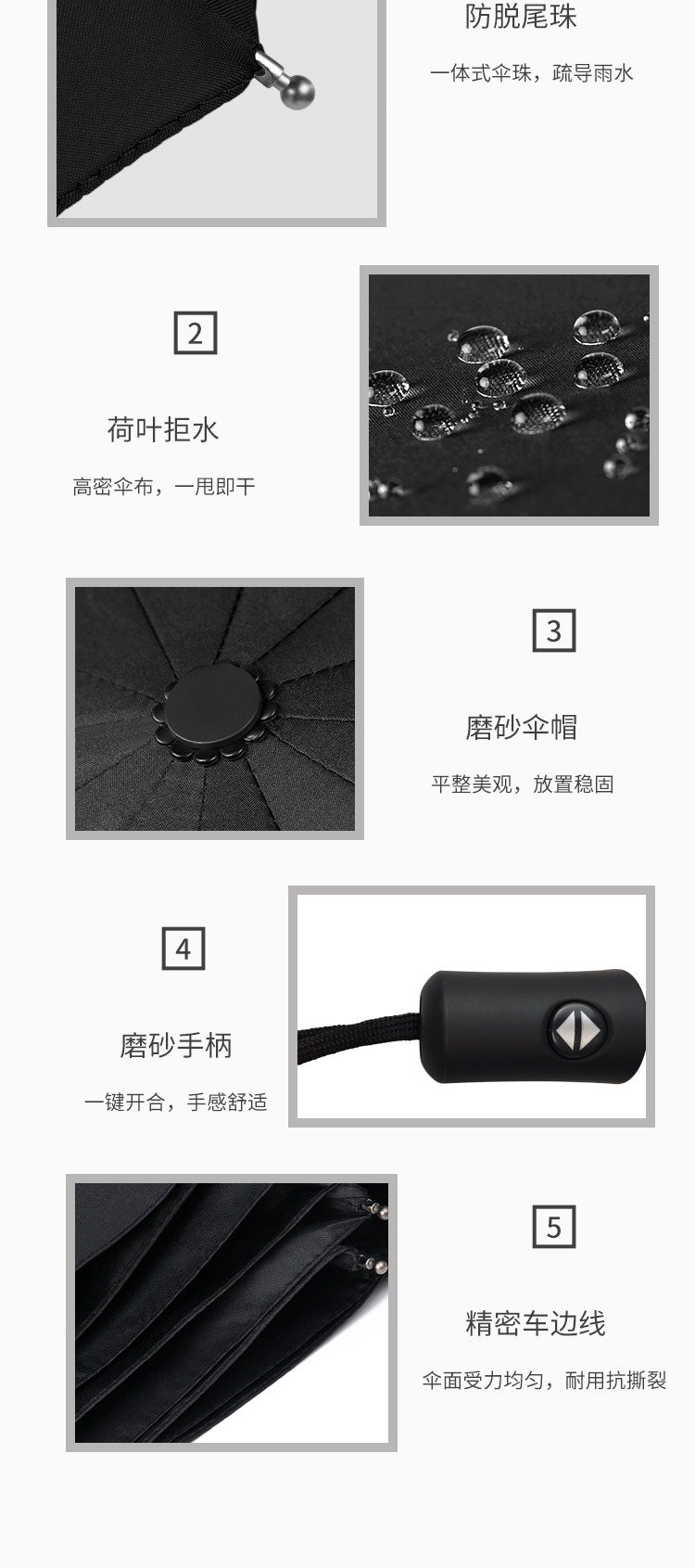 防脱尾珠

一体式伞珠，疏导雨水

2

荷叶拒水

高密伞布，一甩即干

3

磨砂伞帽

平整美观，放置稳固

4

磨砂手柄

一键开合，手感舒适

5

精密车边线

伞面受力均匀，耐用抗撕裂