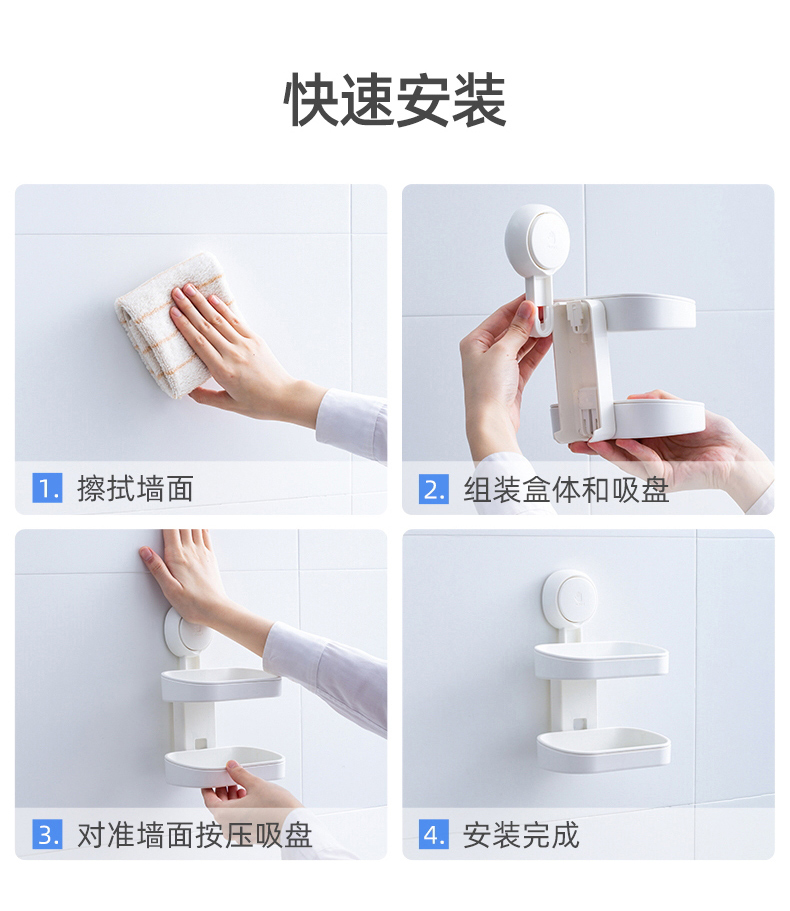 快速安装

1. 擦拭墙面

2. 组装盒体和吸盘

3. 对准墙面按压吸盘

4. 安装完成