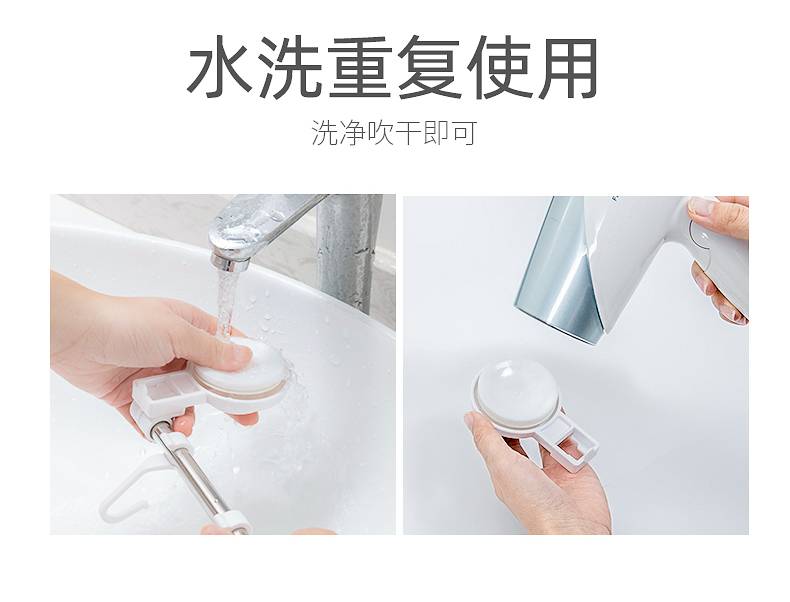 水洗重复使用

洗净吹干即可