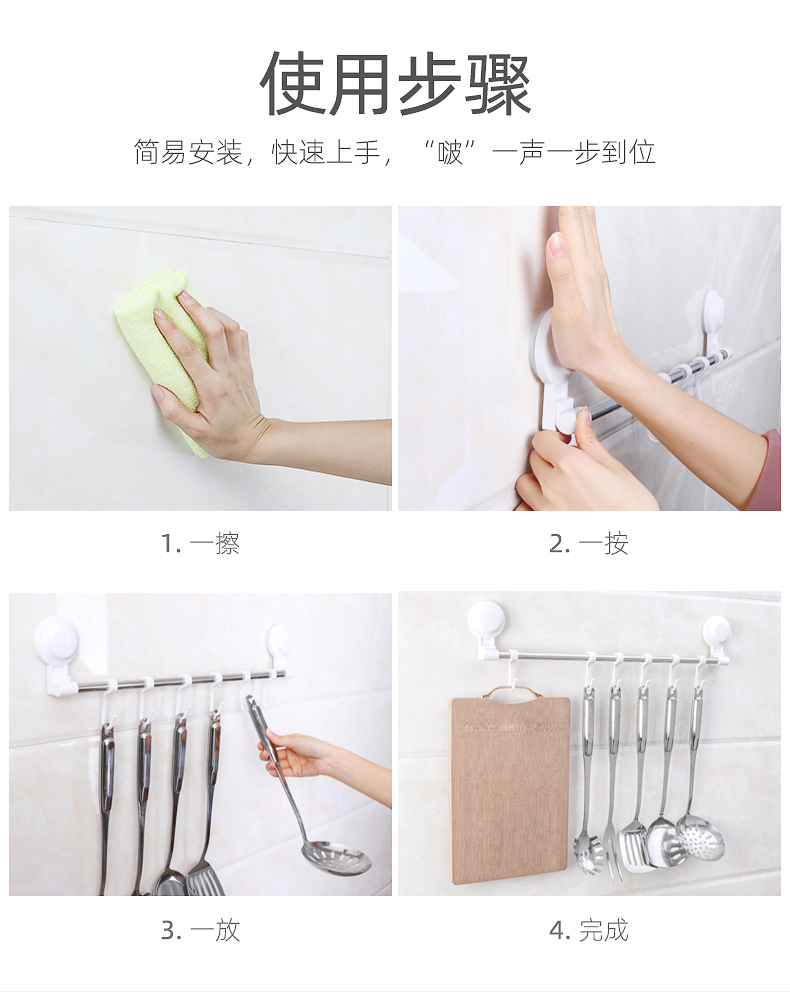 使用步骤

简易安装，快速上手，“啵”一声一步到位

1. 一擦

2. 一按

3. 一放

4. 完成