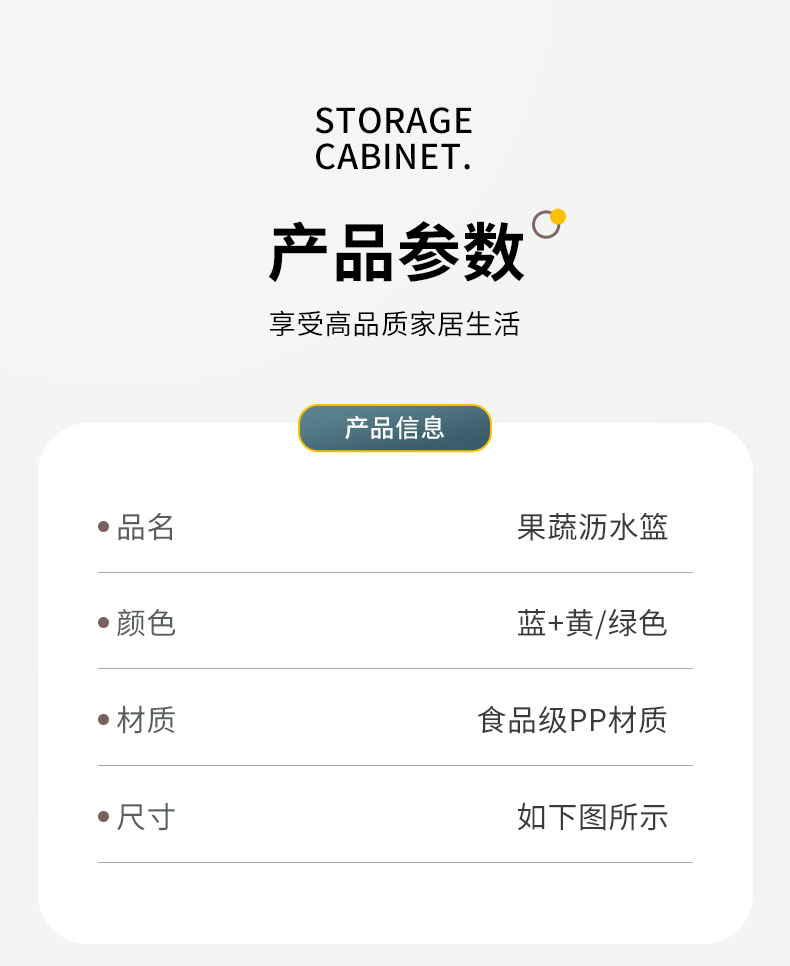 STORAGE
CABINET.

产品参数

享受高品质家居生活

产品信息

• 品名 果蔬沥水篮

• 颜色 蓝+黄/绿色

• 材质 食品级PP材质

• 尺寸 如下图所示