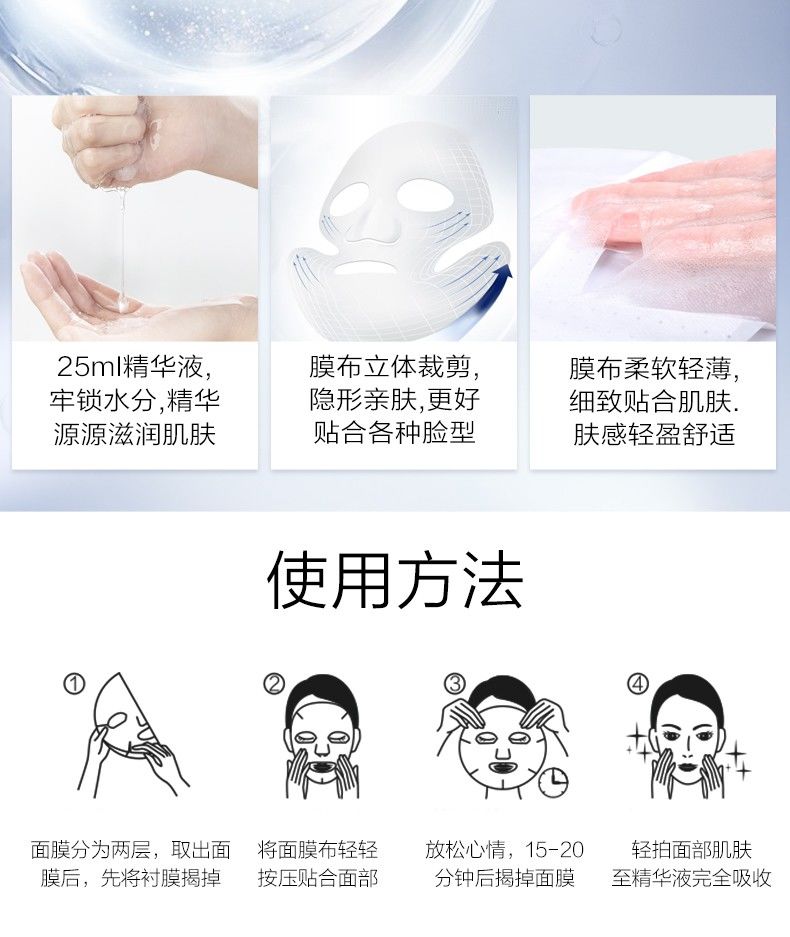 25ml精华液,
牢锁水分,精华
源源滋润肌肤

膜布立体裁剪,
隐形亲肤,更好
贴合各种脸型

膜布柔软轻薄,
细致贴合肌肤.
肤感轻盈舒适

使用方法

①
面膜分为两层，取出面膜后，先将衬膜揭掉

②
将面膜布轻轻按压贴合面部

③
放松心情，15-20分钟后揭掉面膜

④
轻拍面部肌肤至精华液完全吸收