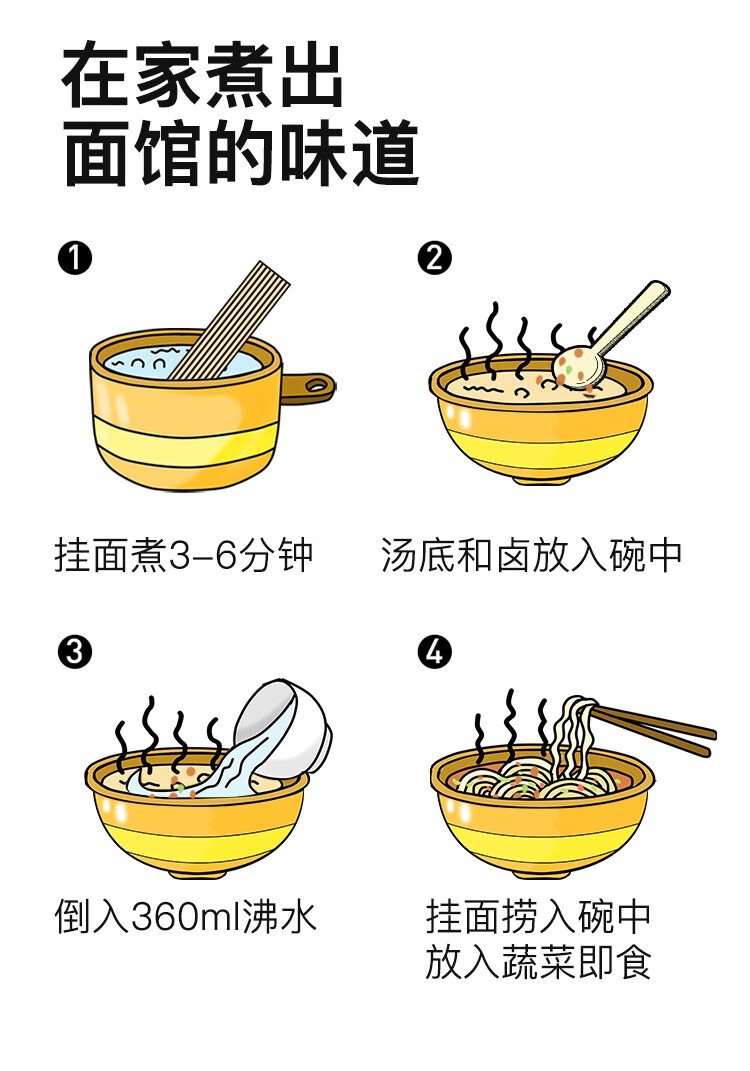 在家煮出
面馆的味道

❶

挂面煮3-6分钟

❷

汤底和卤放入碗中

❸

倒入360ml沸水

❹

挂面捞入碗中
放入蔬菜即食