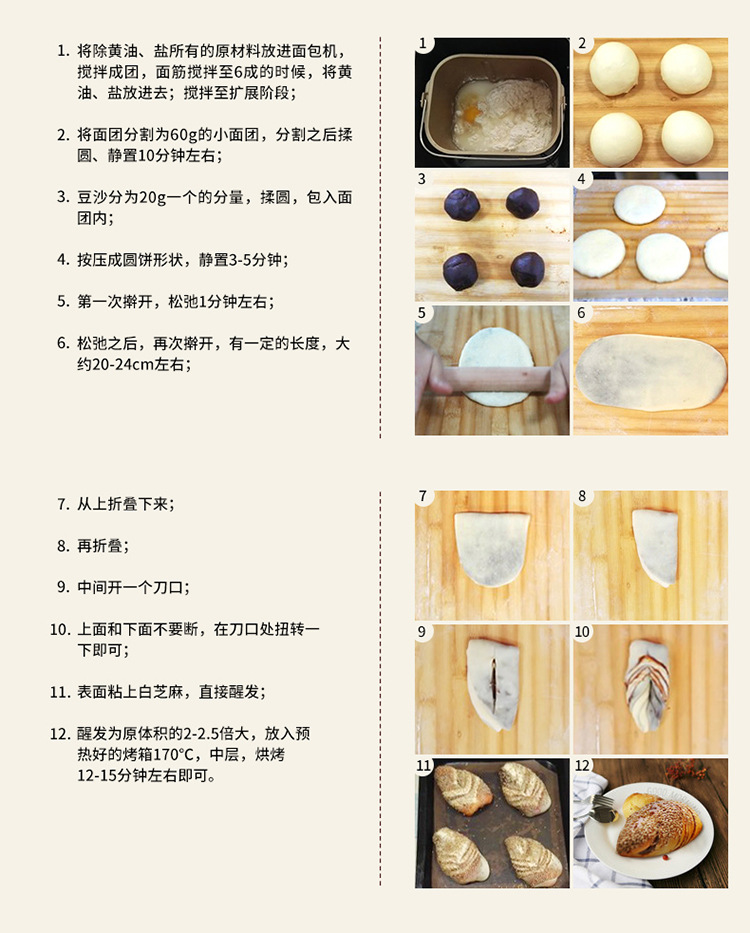 1. 将除黄油、盐所有的原材料放进面包机，搅拌成团，面筋搅拌至6成的时候，将黄油、盐放进去；搅拌至扩展阶段；

2. 将面团分割为60g的小面团，分割之后揉圆、静置10分钟左右；

3. 豆沙分为20g一个的分量，揉圆，包入面团内；

4. 按压成圆饼形状，静置3-5分钟；

5. 第一次擀开，松弛1分钟左右；

6. 松弛之后，再次擀开，有一定的长度，大约20-24cm左右；

1 2 3 4 5 6

7. 从上折叠下来；

8. 再折叠；

9. 中间开一个刀口；

10. 上面和下面不要断，在刀口处扭转一下即可；

11. 表面粘上白芝麻，直接醒发；

12. 醒发为原体积的2-2.5倍大，放入预热好的烤箱170°C，中层，烘烤12-15分钟左右即可。

7 8 9 10 11 12