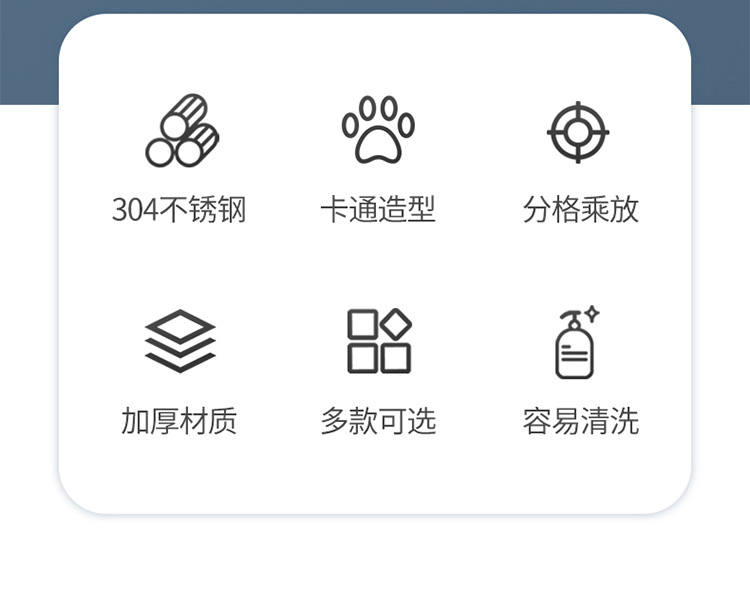 304不锈钢

卡通造型

分格乘放

加厚材质

多款可选

容易清洗