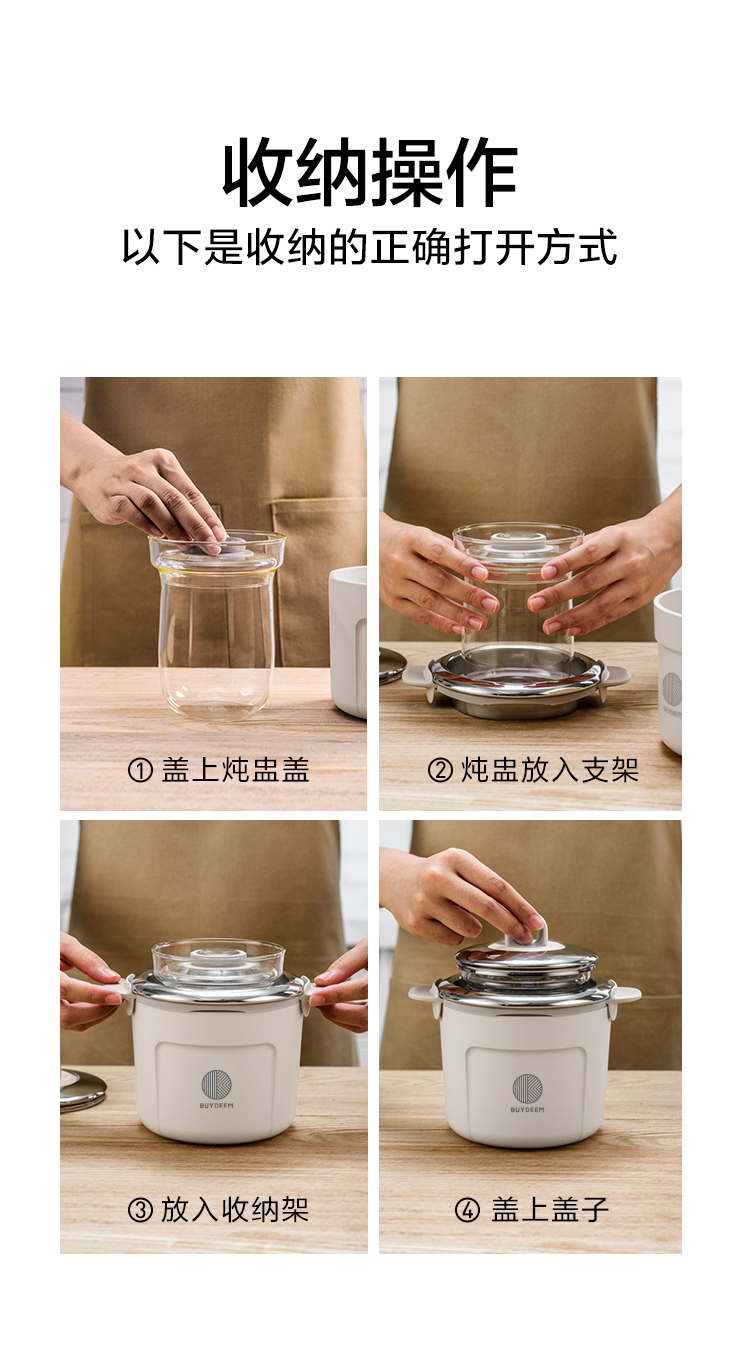 收纳操作
以下是收纳的正确打开方式

① 盖上炖盅盖

② 炖盅放入支架

BUYDEEM

③ 放入收纳架

BUYDEEM

④ 盖上盖子