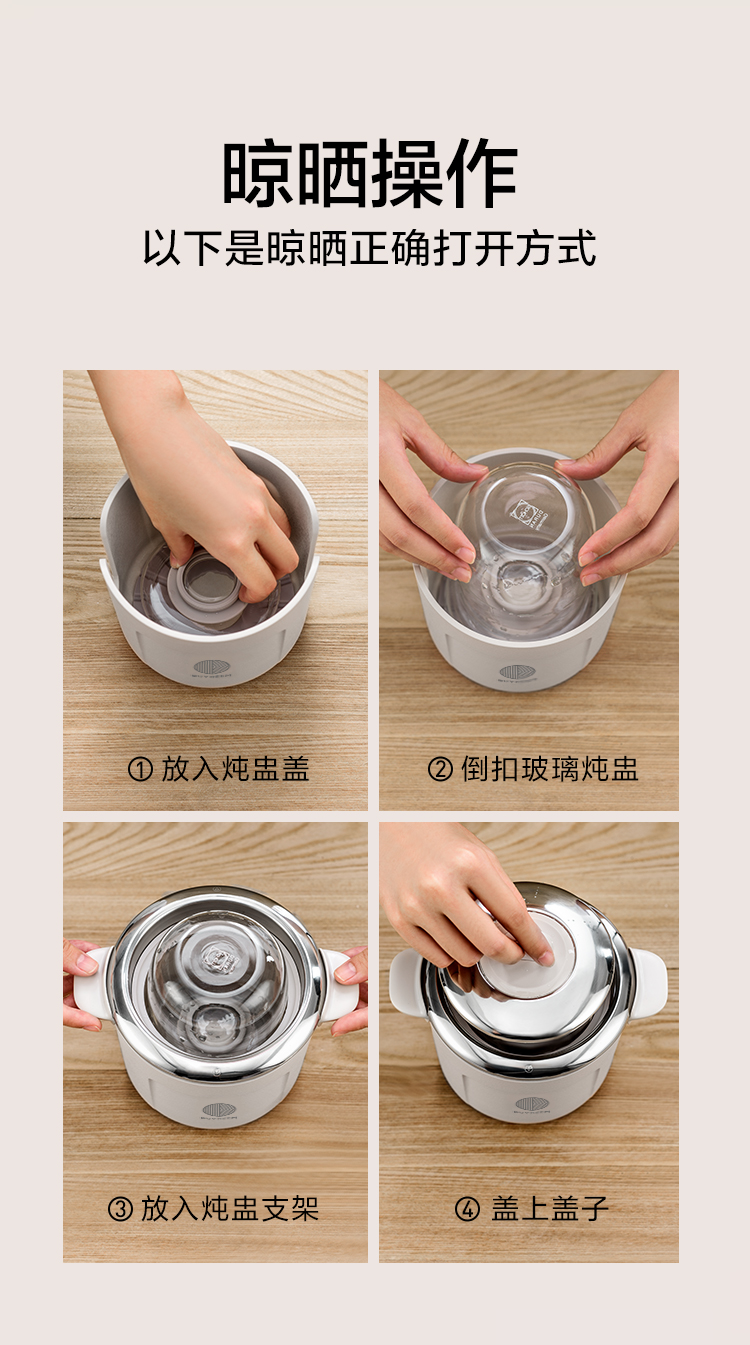 晾晒操作

以下是晾晒正确打开方式

① 放入炖盅盖

② 倒扣玻璃炖盅

③ 放入炖盅支架

④ 盖上盖子