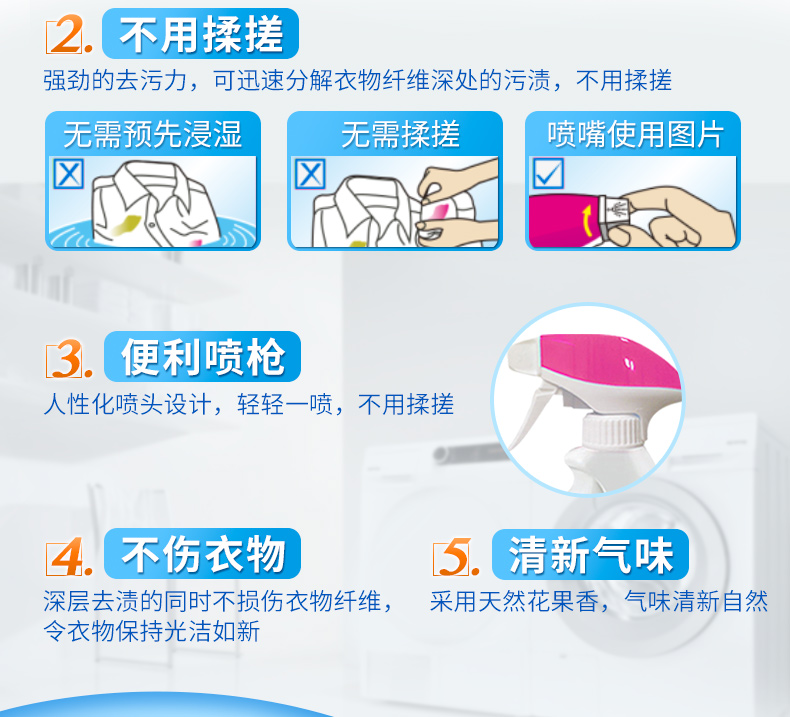 2. 不用揉搓
强劲的去污力，可迅速分解衣物纤维深处的污渍，不用揉搓

无需预先浸湿

无需揉搓

喷嘴使用图片

3. 便利喷枪
人性化喷头设计，轻轻一喷，不用揉搓

4. 不伤衣物
深层去渍的同时不损伤衣物纤维，令衣物保持光洁如新

5. 清新气味
采用天然花果香，气味清新自然