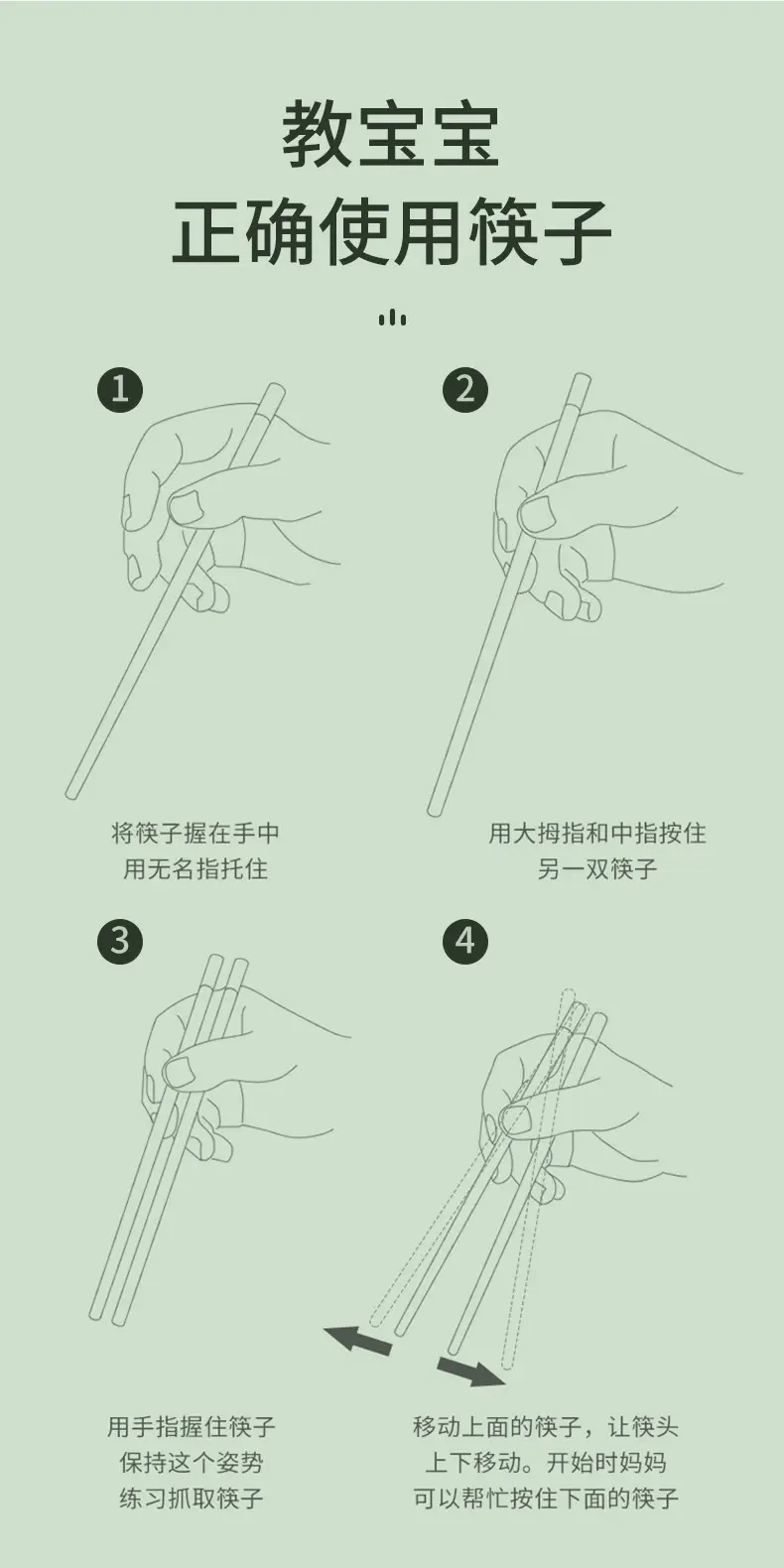 教宝宝
正确使用筷子

1

将筷子握在手中
用无名指托住

2

用大拇指和中指按住
另一双筷子

3

用手指握住筷子
保持这个姿势
练习抓取筷子

4

移动上面的筷子，让筷头
上下移动。开始时妈妈
可以帮忙按住下面的筷子