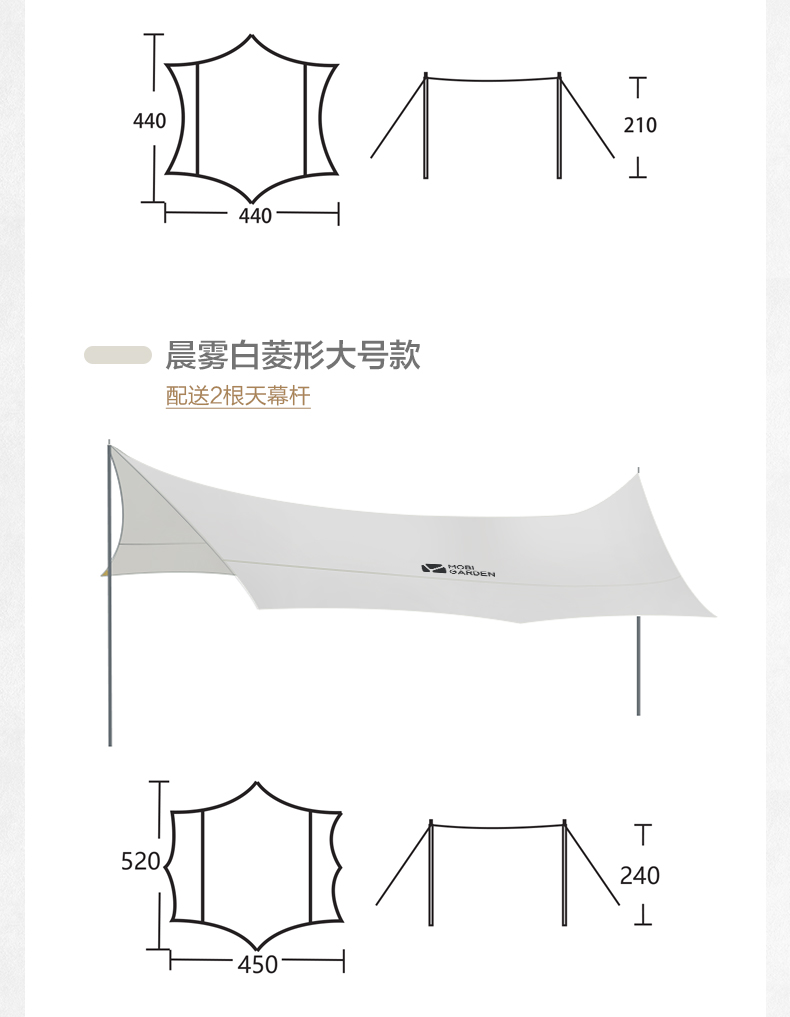 440

440

210

晨雾白菱形大号款

配送2根天幕杆

MOBI GARDEN

520

450

240