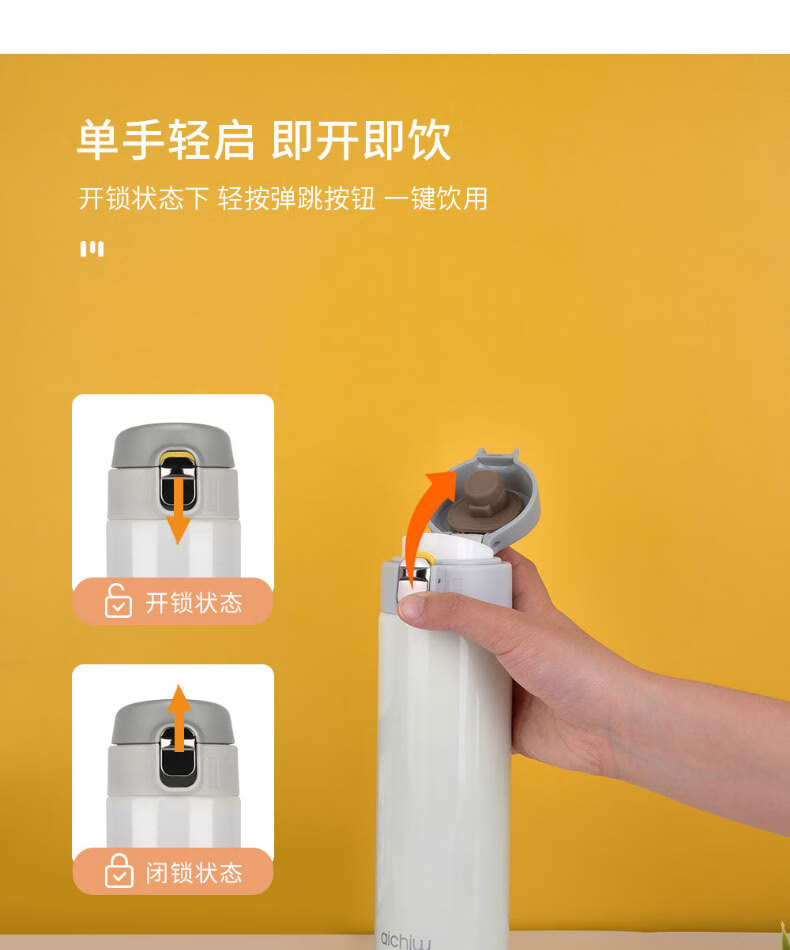 单手轻启 即开即饮

开锁状态下 轻按弹跳按钮 一键饮用

开锁状态

闭锁状态

aichiw