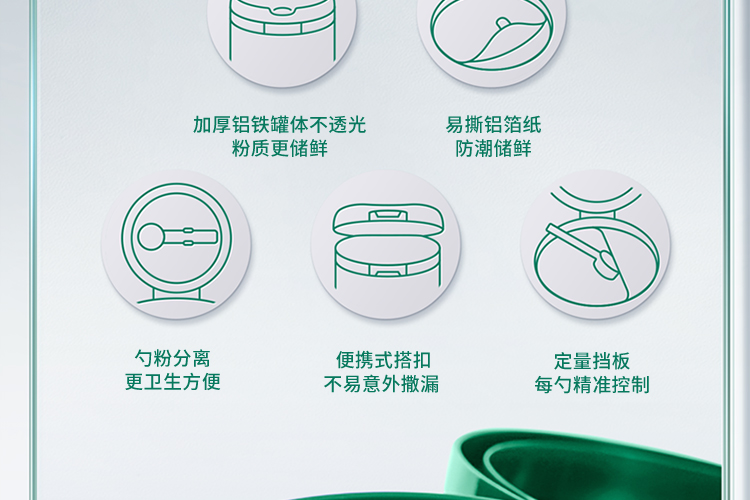 加厚铝铁罐体不透光
粉质更储鲜

易撕铝箔纸
防潮储鲜

勺粉分离
更卫生方便

便携式搭扣
不易意外撒漏

定量挡板
每勺精准控制