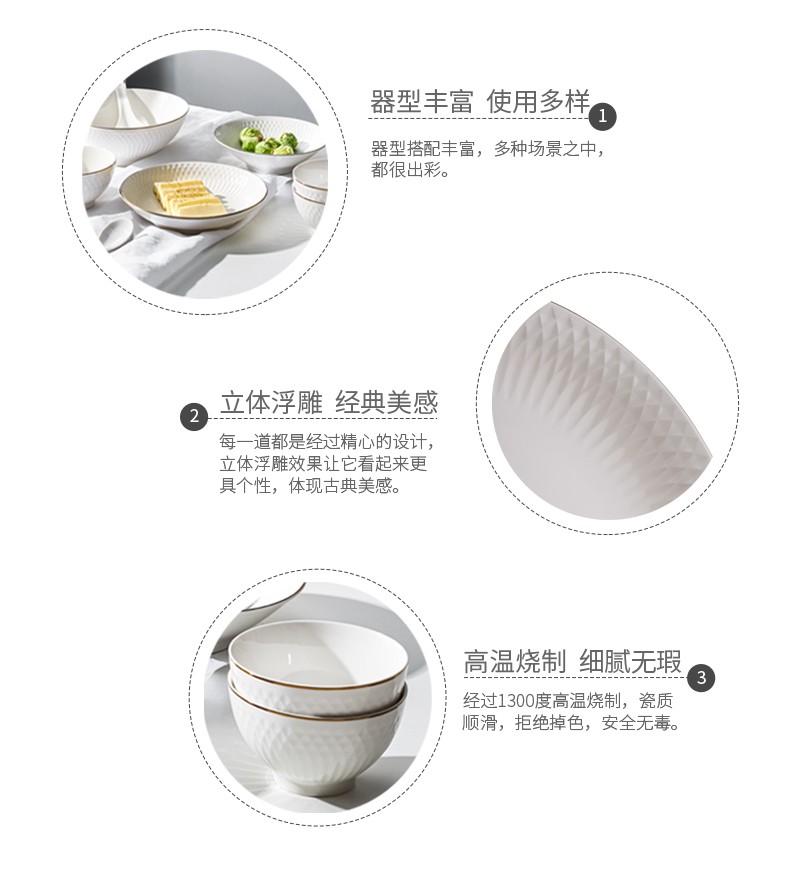 器型丰富 使用多样

1

器型搭配丰富，多种场景之中，都很出彩。

2

立体浮雕 经典美感

每一道都是经过精心的设计，立体浮雕效果让它看起来更具个性，体现古典美感。

高温烧制 细腻无瑕

3

经过1300度高温烧制，瓷质顺滑，拒绝掉色，安全无毒。