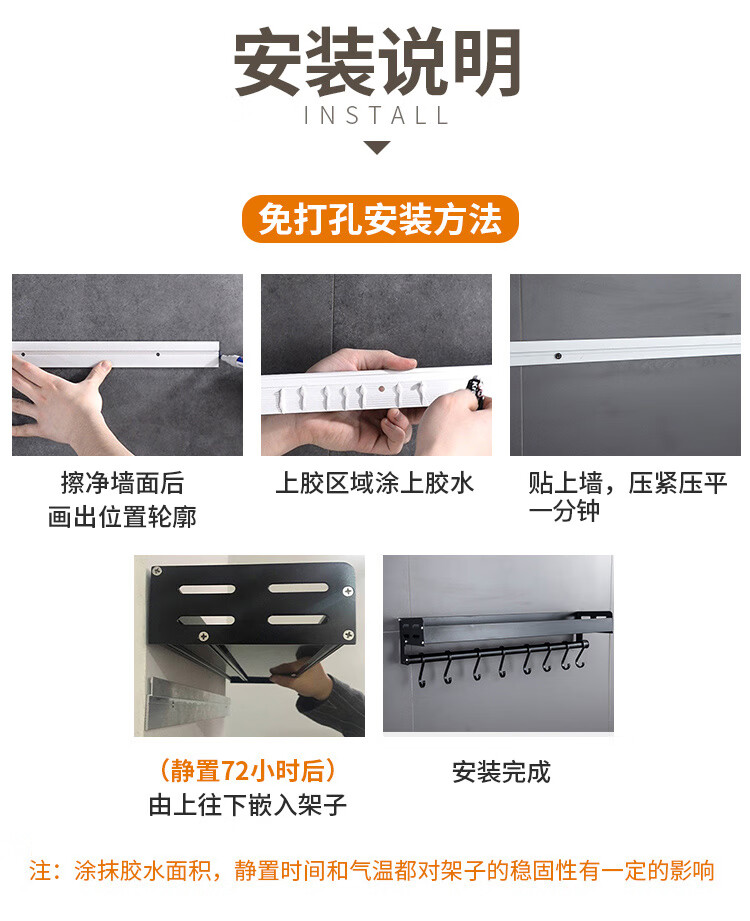 安装说明
INSTALL

免打孔安装方法

擦净墙面后
画出位置轮廓

上胶区域涂上胶水

贴上墙，压紧压平
一分钟

（静置72小时后）
由上往下嵌入架子

安装完成

注：涂抹胶水面积，静置时间和气温都对架子的稳固性有一定的影响