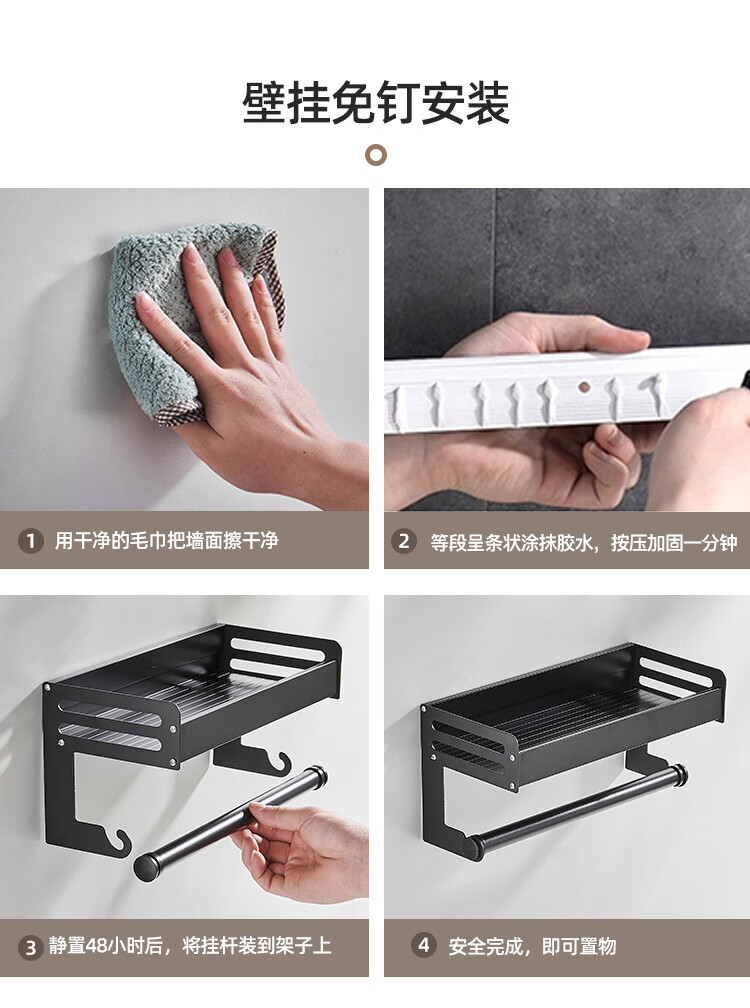 壁挂免钉安装

1 用干净的毛巾把墙面擦干净

2 等段呈条状涂抹胶水，按压加固一分钟

3 静置48小时后，将挂杆装到架子上

4 安全完成，即可置物