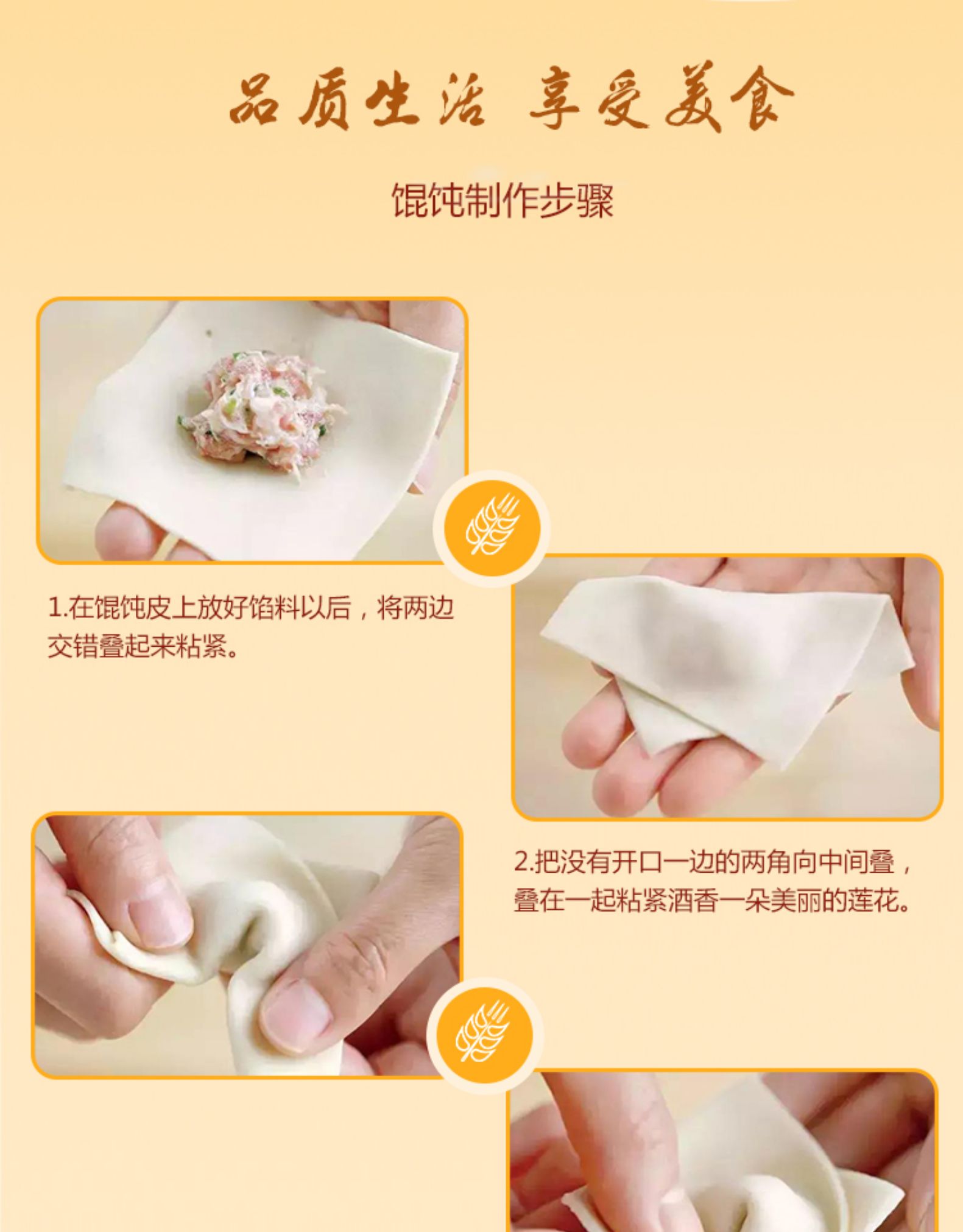 品质生活 享受美食

馄饨制作步骤

1.在馄饨皮上放好馅料以后，将两边交错叠起来粘紧。

2.把没有开口一边的两角向中间叠，叠在一起粘紧酒香一朵美丽的莲花。