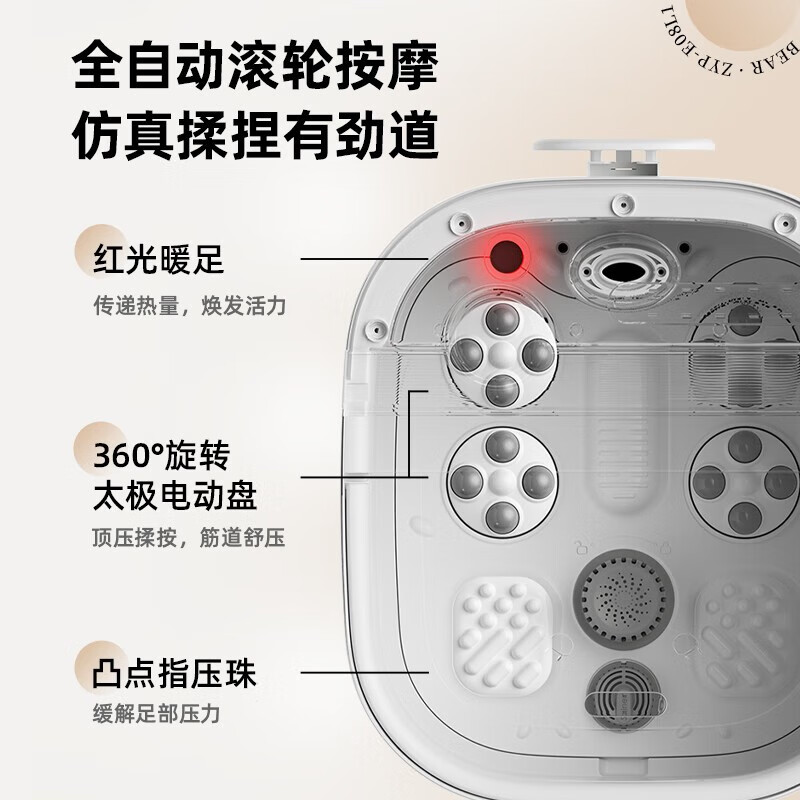 全自动滚轮按摩
仿真揉捏有劲道

BEAR · ZXP-E08L1

红光暖足
传递热量，焕发活力

360°旋转
太极电动盘
顶压揉按，筋道舒压

凸点指压珠
缓解足部压力