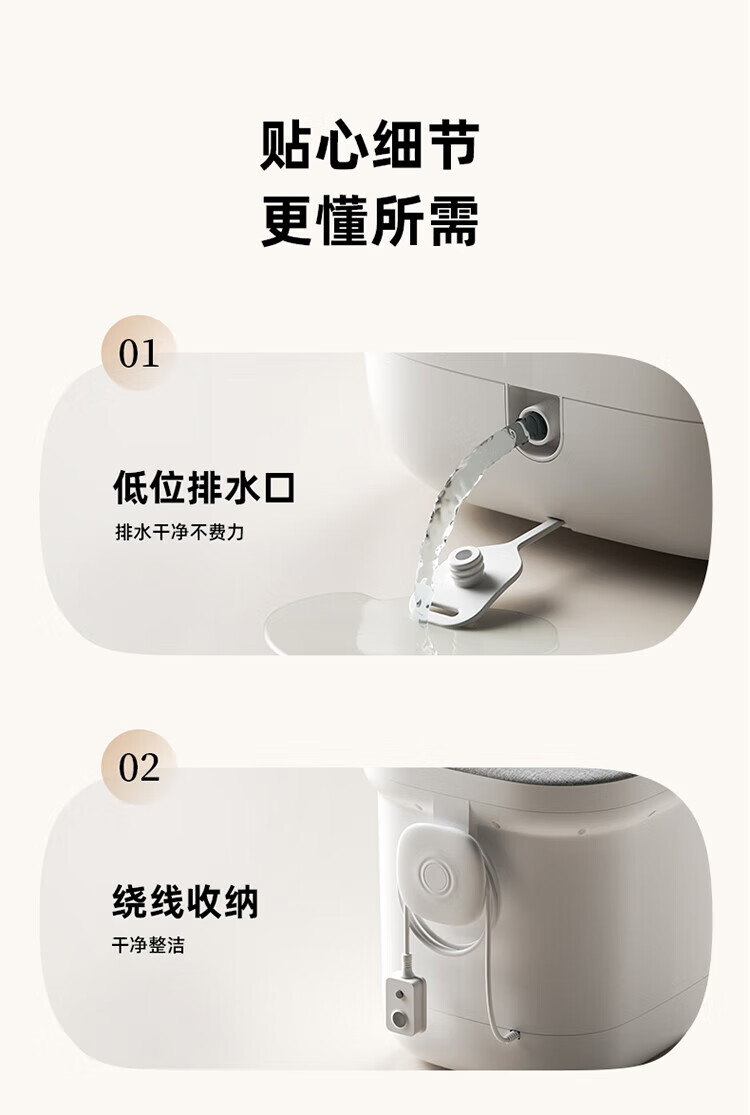 贴心细节
更懂所需

01

低位排水口

排水干净不费力

02

绕线收纳

干净整洁