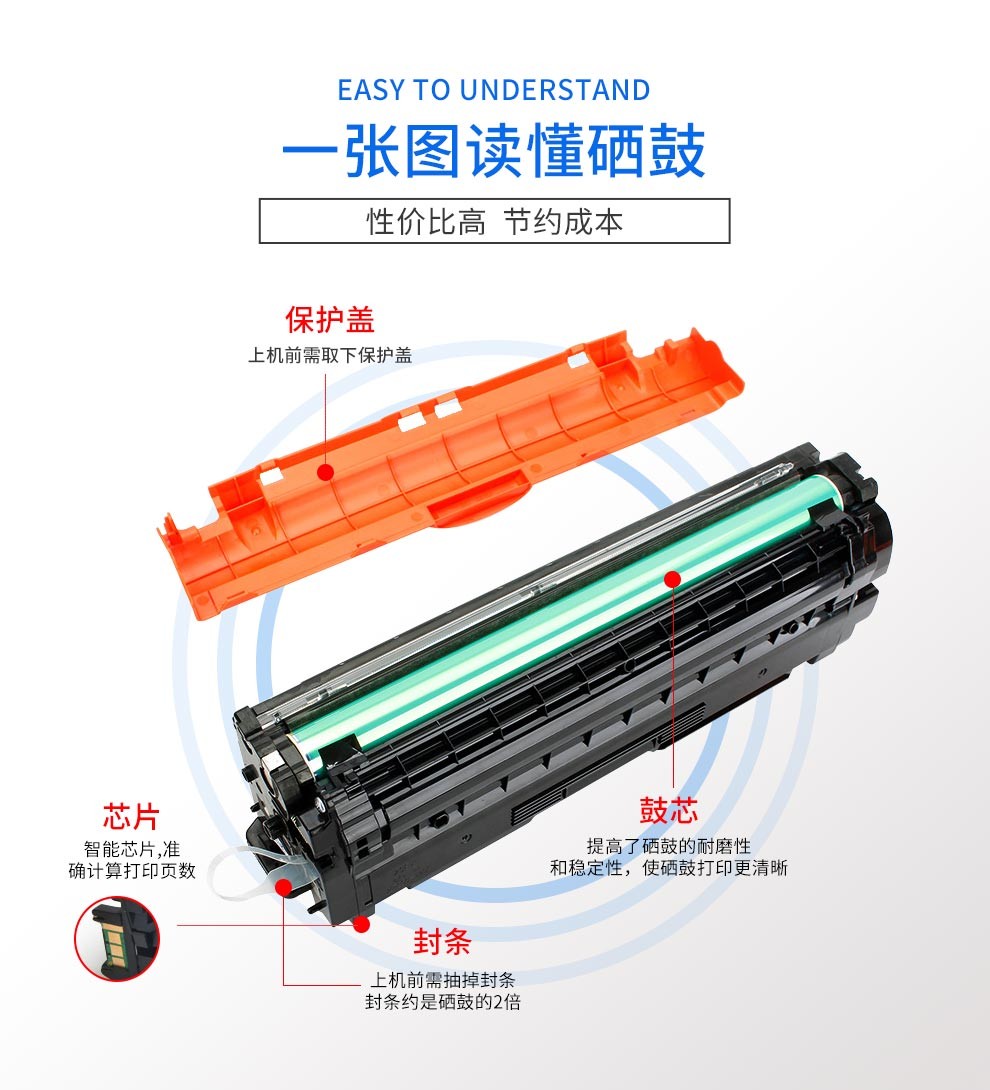 EASY TO UNDERSTAND

一张图读懂硒鼓

性价比高 节约成本

保护盖

上机前需取下保护盖

芯片

智能芯片,准确计算打印页数

鼓芯

提高了硒鼓的耐磨性和稳定性，使硒鼓打印更清晰

封条

上机前需抽掉封条
封条约是硒鼓的2倍