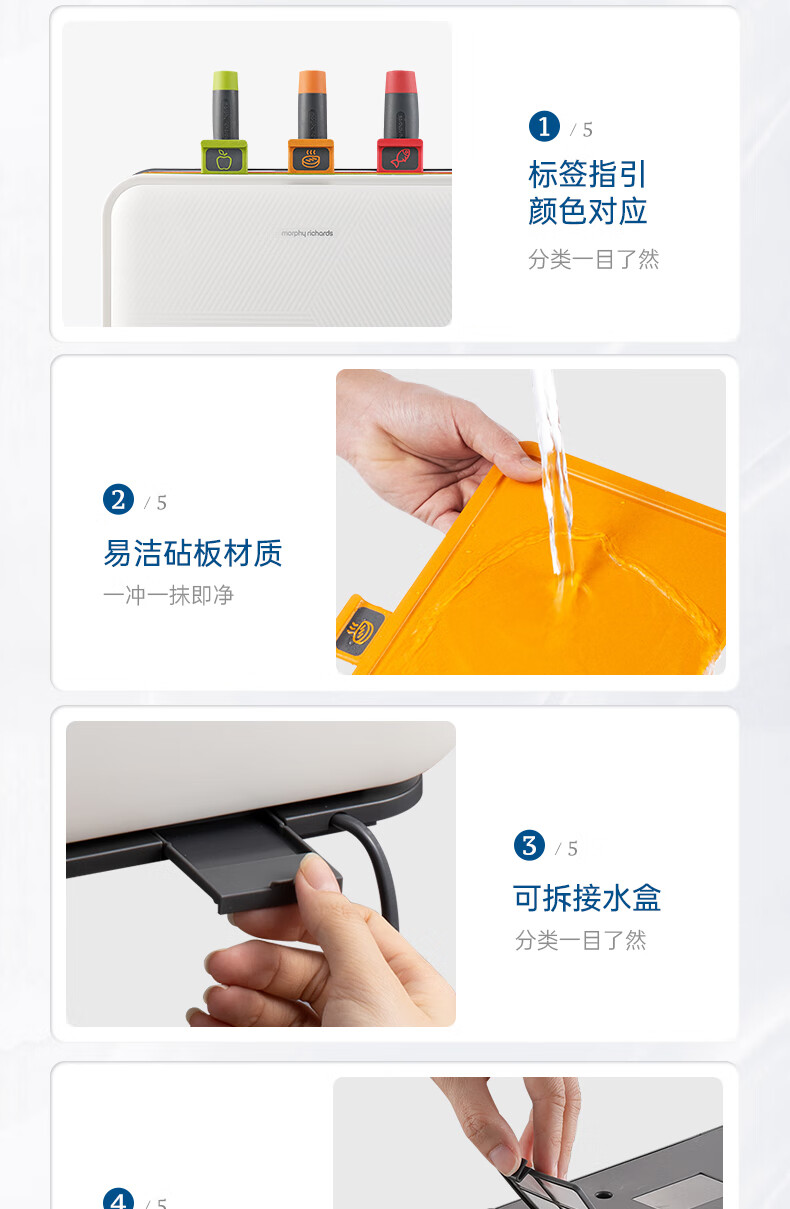 morphy richards

1 / 5
标签指引
颜色对应
分类一目了然

2 / 5
易洁砧板材质
一冲一抹即净

3 / 5
可拆接水盒
分类一目了然

4 / 5