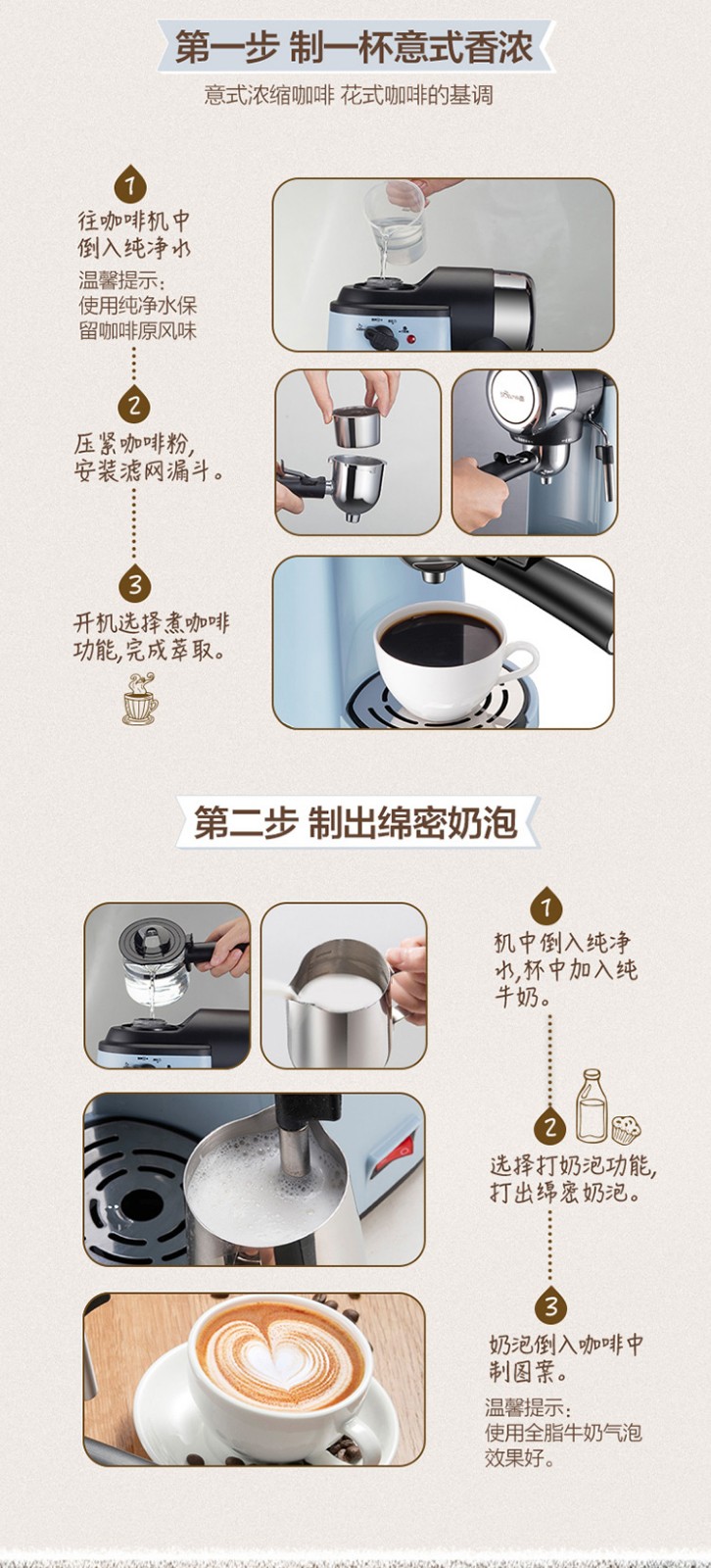 第一步 制一杯意式香浓

意式浓缩咖啡 花式咖啡的基调

1

往咖啡机中倒入纯净水

温馨提示：使用纯净水保留咖啡原风味

2

压紧咖啡粉，安装滤网漏斗。

3

开机选择煮咖啡功能，完成萃取。

第二步 制出绵密奶泡

1

机中倒入纯净水，杯中加入纯牛奶。

2

选择打奶泡功能，打出绵密奶泡。

3

奶泡倒入咖啡中制图案。

温馨提示：使用全脂牛奶气泡效果好。