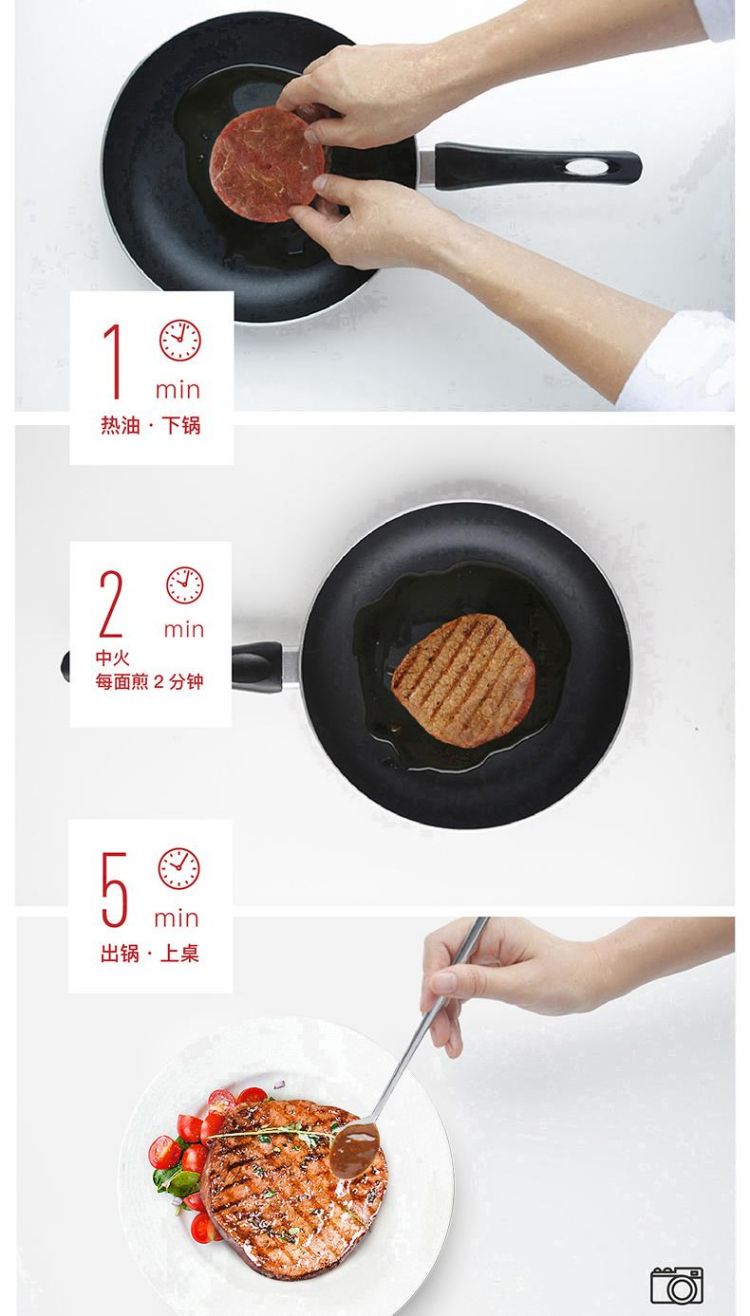 1 min
热油 · 下锅

2 min
中火
每面煎 2 分钟

5 min
出锅 · 上桌