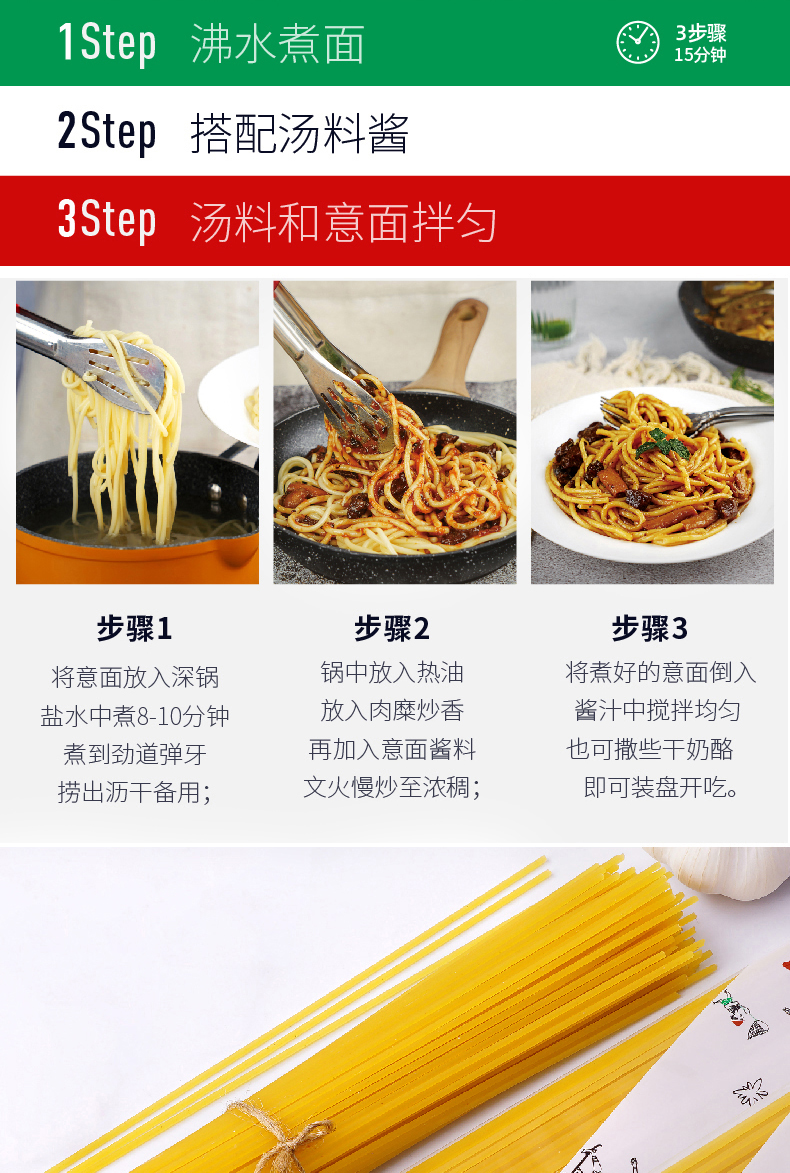 1Step 沸水煮面

3步骤
15分钟

2Step 搭配汤料酱

3Step 汤料和意面拌匀

步骤1

将意面放入深锅
盐水中煮8-10分钟
煮到劲道弹牙
捞出沥干备用；

步骤2

锅中放入热油
放入肉糜炒香
再加入意面酱料
文火慢炒至浓稠；

步骤3

将煮好的意面倒入
酱汁中搅拌均匀
也可撒些干奶酪
即可装盘开吃。