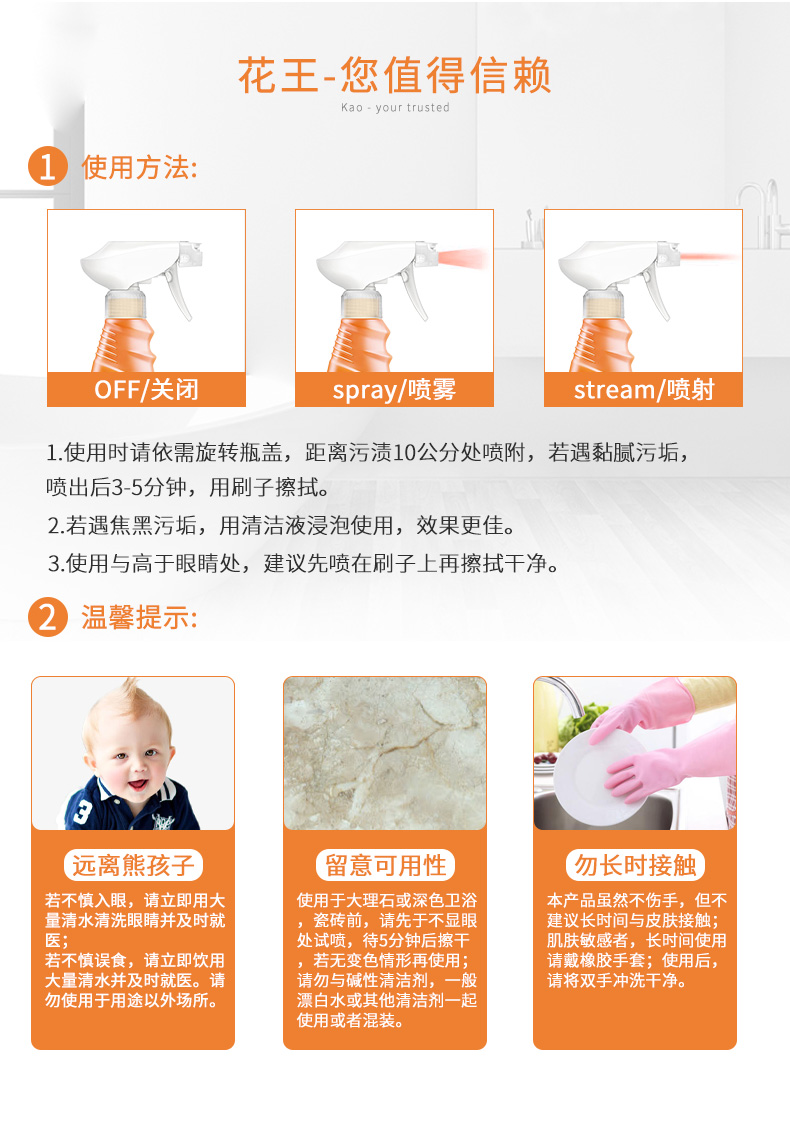 花王-您值得信赖
Kao - your trusted

1 使用方法:

OFF/关闭

spray/喷雾

stream/喷射

1.使用时请依需旋转瓶盖，距离污渍10公分处喷附，若遇黏腻污垢，喷出后3-5分钟，用刷子擦拭。

2.若遇焦黑污垢，用清洁液浸泡使用，效果更佳。

3.使用与高于眼睛处，建议先喷在刷子上再擦拭干净。

2 温馨提示:

远离熊孩子
若不慎入眼，请立即用大量清水清洗眼睛并及时就医；
若不慎误食，请立即饮用大量清水并及时就医。请勿使用于用途以外场所。

留意可用性
使用于大理石或深色卫浴，瓷砖前，请先于不显眼处试喷，待5分钟后擦干，若无变色情形再使用；请勿与碱性清洁剂，一般漂白水或其他清洁剂一起使用或者混装。

勿长时接触
本产品虽然不伤手，但不建议长时间与皮肤接触；肌肤敏感者，长时间使用请戴橡胶手套；使用后，请将双手冲洗干净。