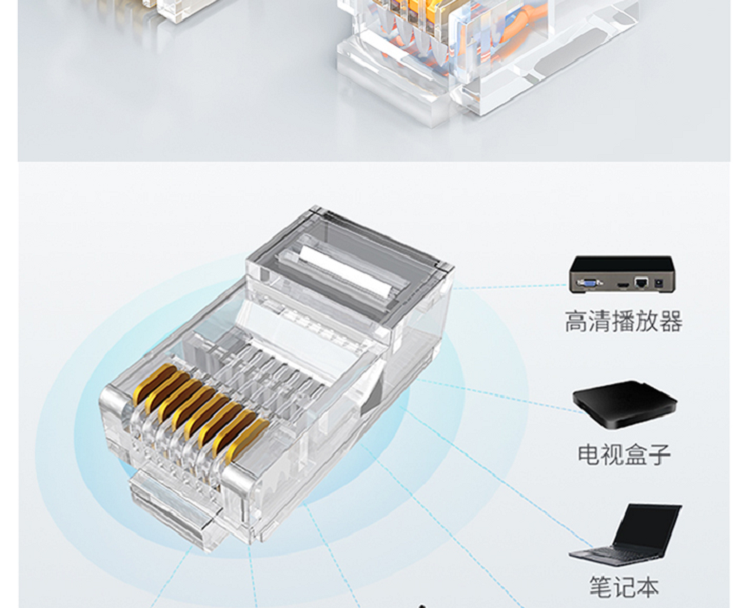 高清播放器

电视盒子

笔记本