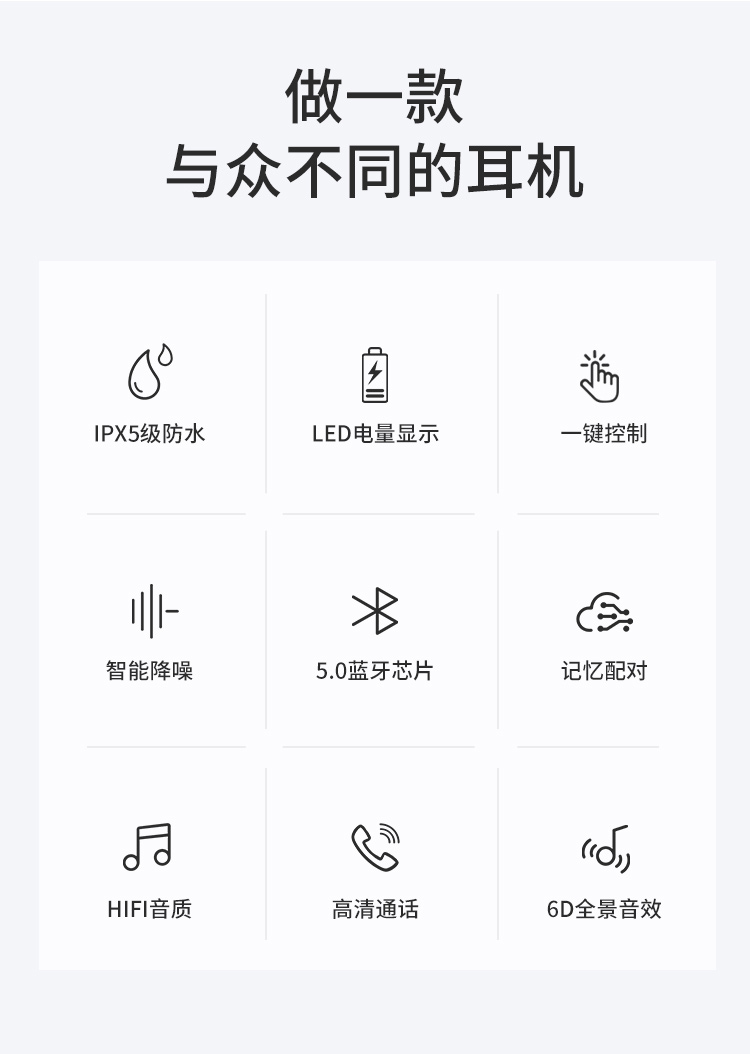 做一款
与众不同的耳机

IPX5级防水

LED电量显示

一键控制

智能降噪

5.0蓝牙芯片

记忆配对

HIFI音质

高清通话

6D全景音效