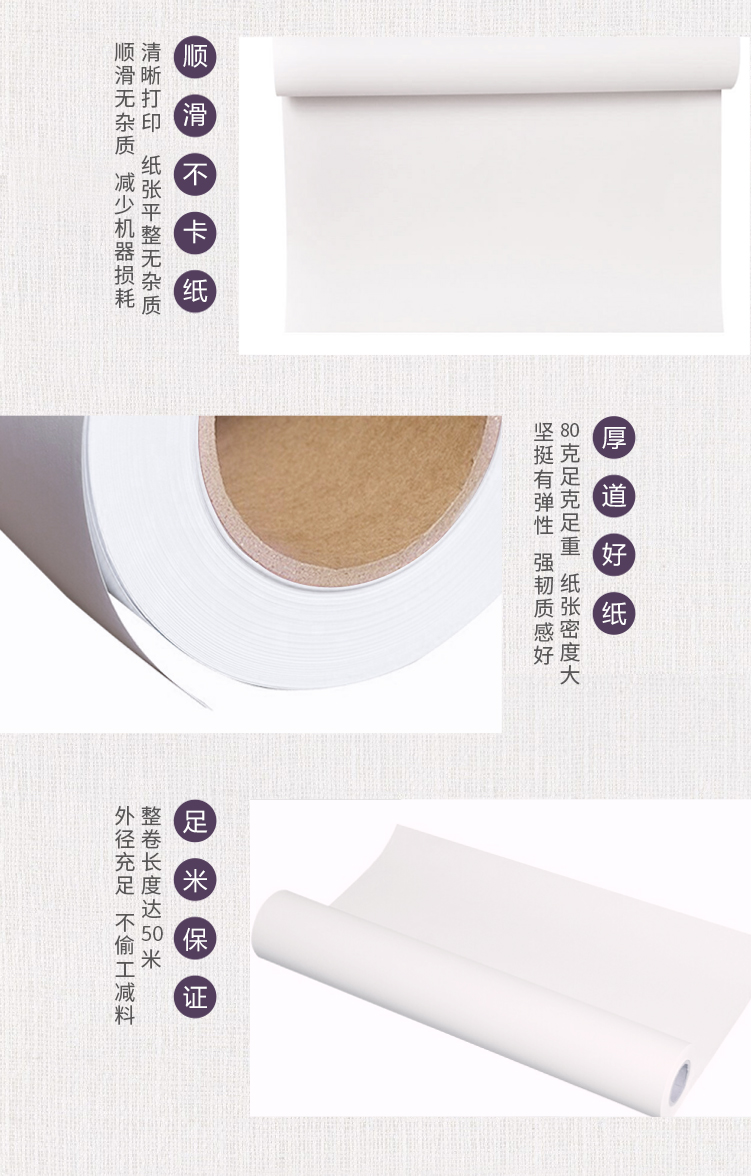 顺滑不卡纸

清晰打印 纸张平整无杂质

顺滑无杂质 减少机器损耗

厚道好纸

80克足克足重 纸张密度大

坚挺有弹性 强韧质感好

足米保证

整卷长度达50米

外径充足 不偷工减料