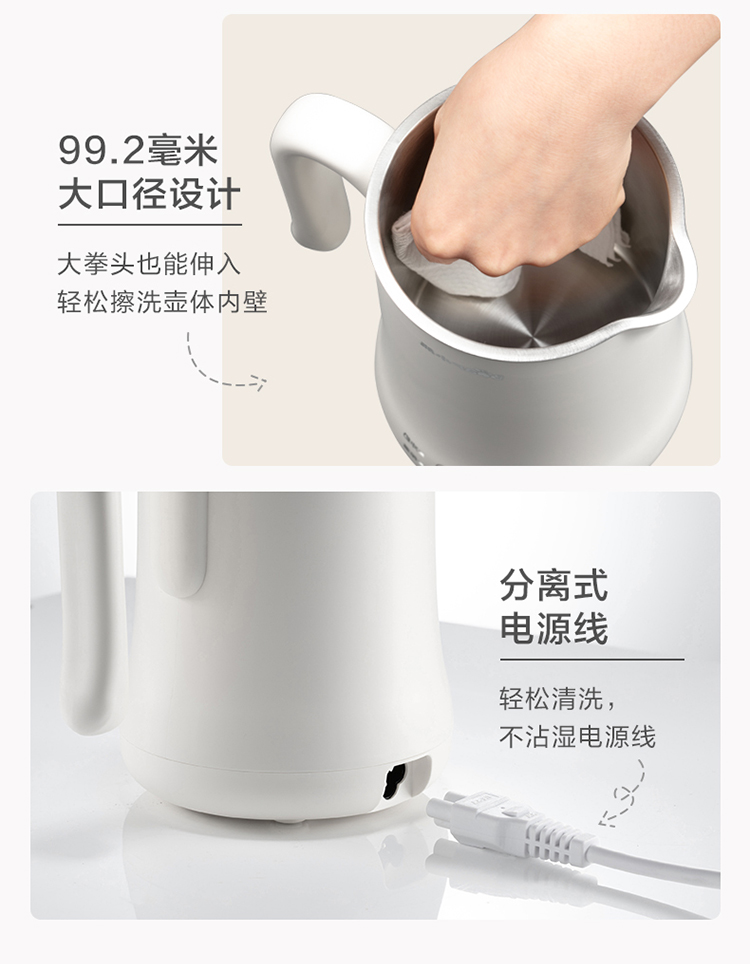 99.2毫米
大口径设计

大拳头也能伸入
轻松擦洗壶体内壁

分离式
电源线

轻松清洗，
不沾湿电源线