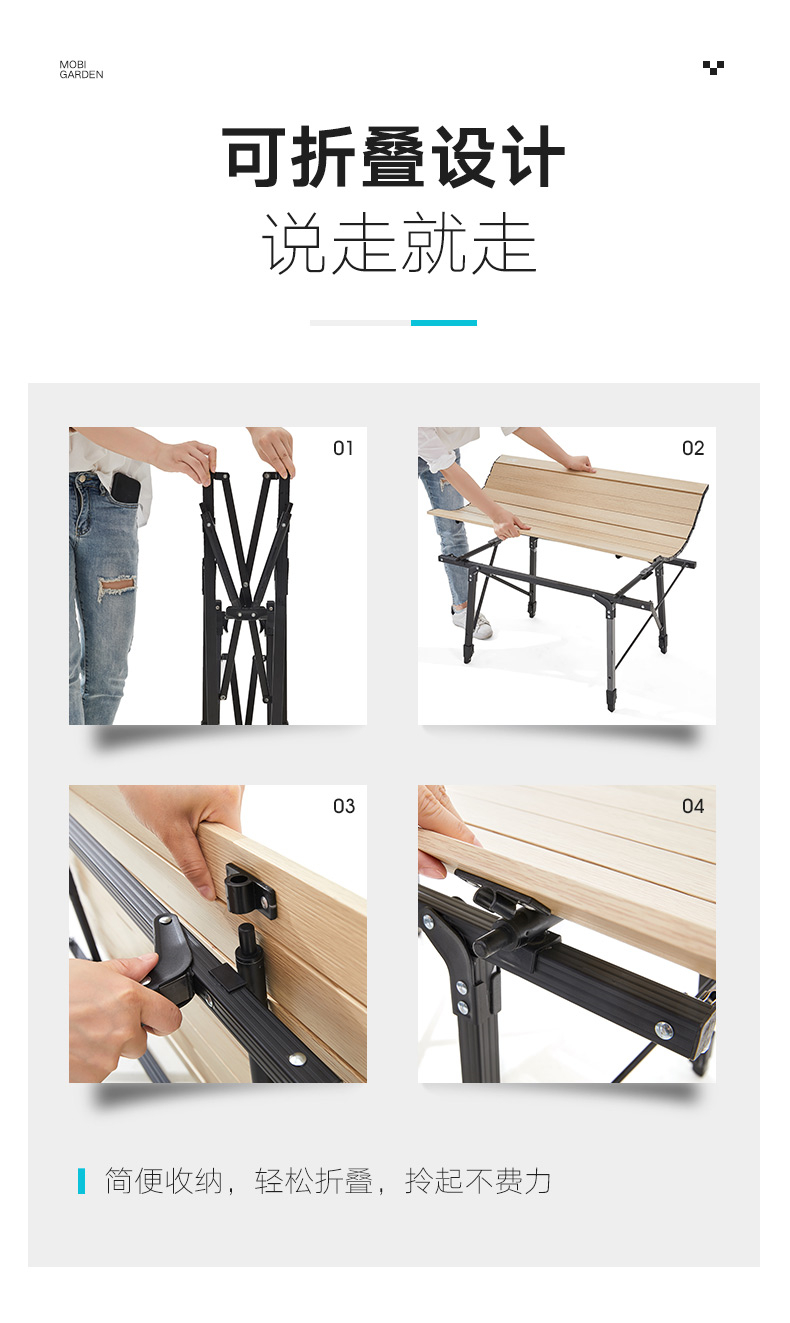 MOBI GARDEN

可折叠设计
说走就走

01

02

03

04

简便收纳，轻松折叠，拎起不费力