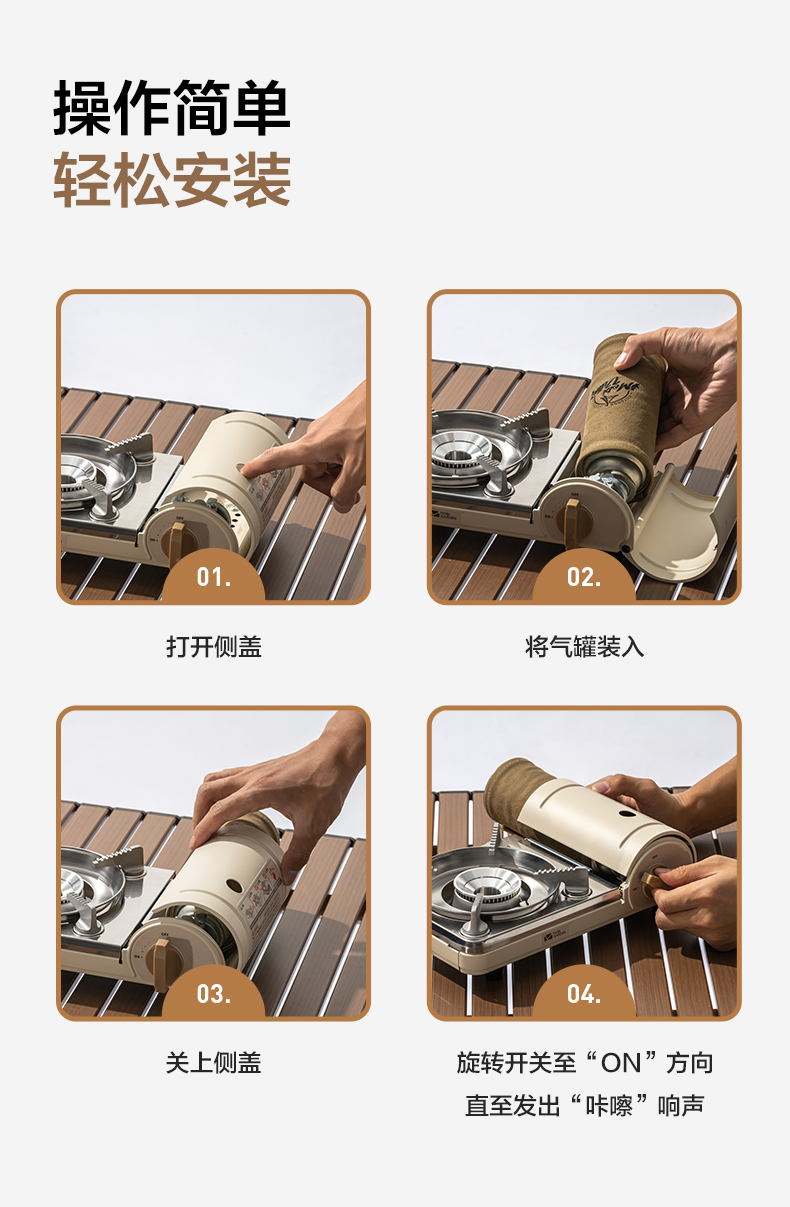 操作简单
轻松安装

01.
打开侧盖

02.
将气罐装入

03.
关上侧盖

04.
旋转开关至“ON”方向
直至发出“咔嚓”响声