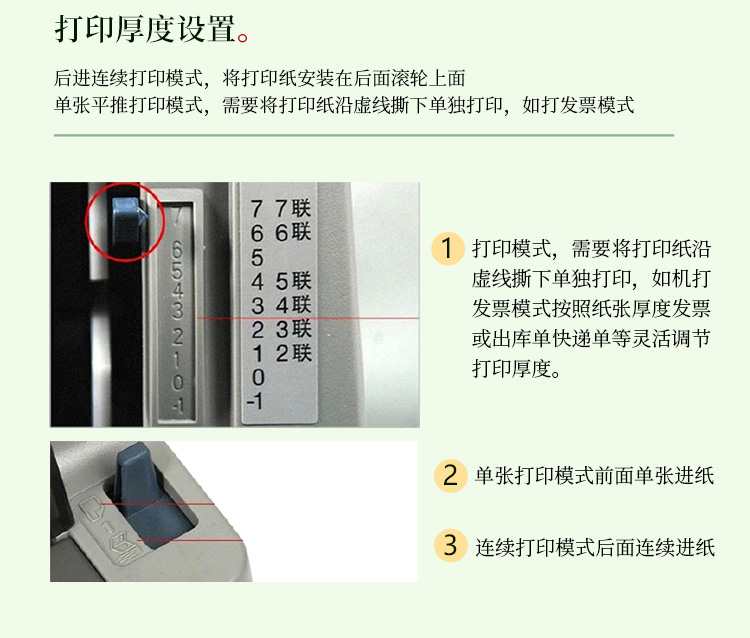 打印厚度设置。

后进连续打印模式，将打印纸安装在后面滚轮上面
单张平推打印模式，需要将打印纸沿虚线撕下单独打印，如打发票模式

7
6
5
4
3
2
1
0
-1

7 7联
6 6联
5
4 5联
3 4联
2 3联
1 2联
0
-1

1 打印模式，需要将打印纸沿虚线撕下单独打印，如机打发票模式按照纸张厚度发票或出库单快递单等灵活调节打印厚度。

2 单张打印模式前面单张进纸

3 连续打印模式后面连续进纸