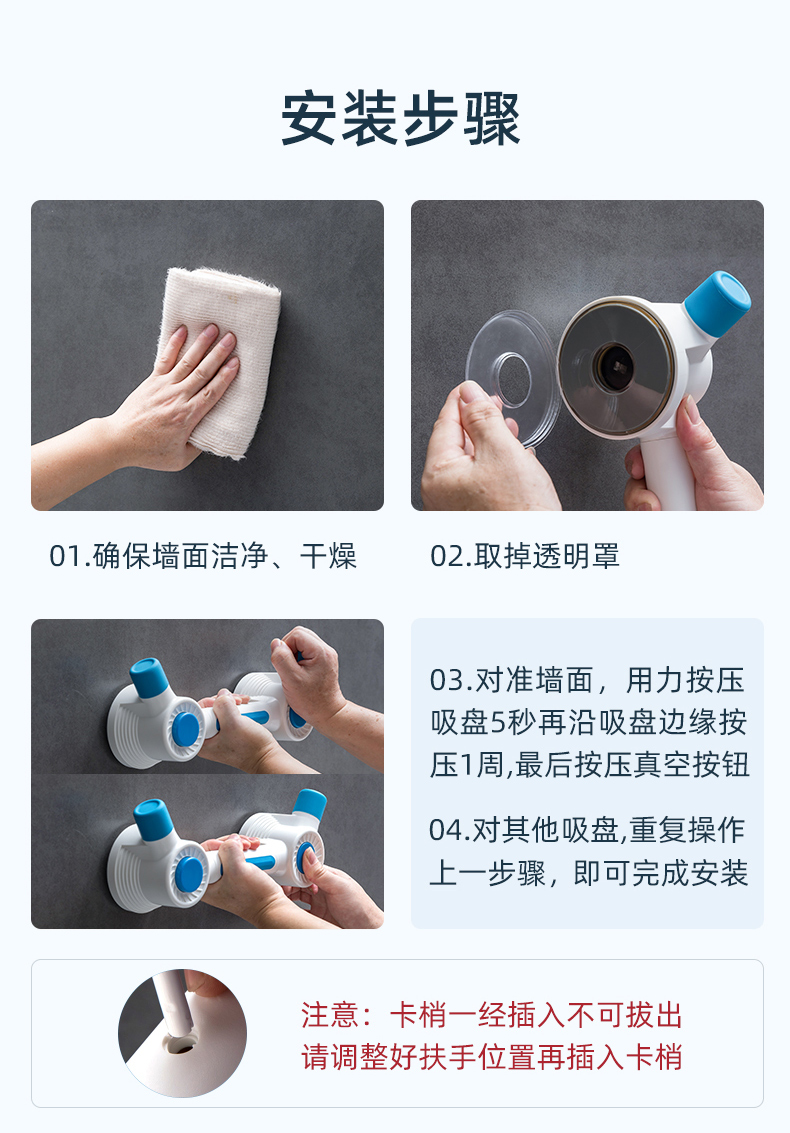 安装步骤

01.确保墙面洁净、干燥

02.取掉透明罩

03.对准墙面，用力按压吸盘5秒再沿吸盘边缘按压1周,最后按压真空按钮

04.对其他吸盘,重复操作上一步骤，即可完成安装

注意：卡梢一经插入不可拔出
请调整好扶手位置再插入卡梢