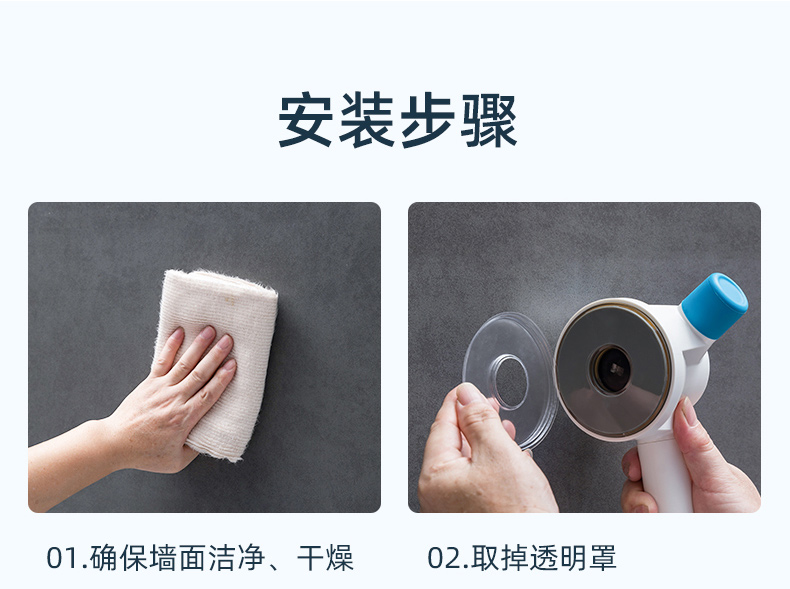 安装步骤

01.确保墙面洁净、干燥

02.取掉透明罩