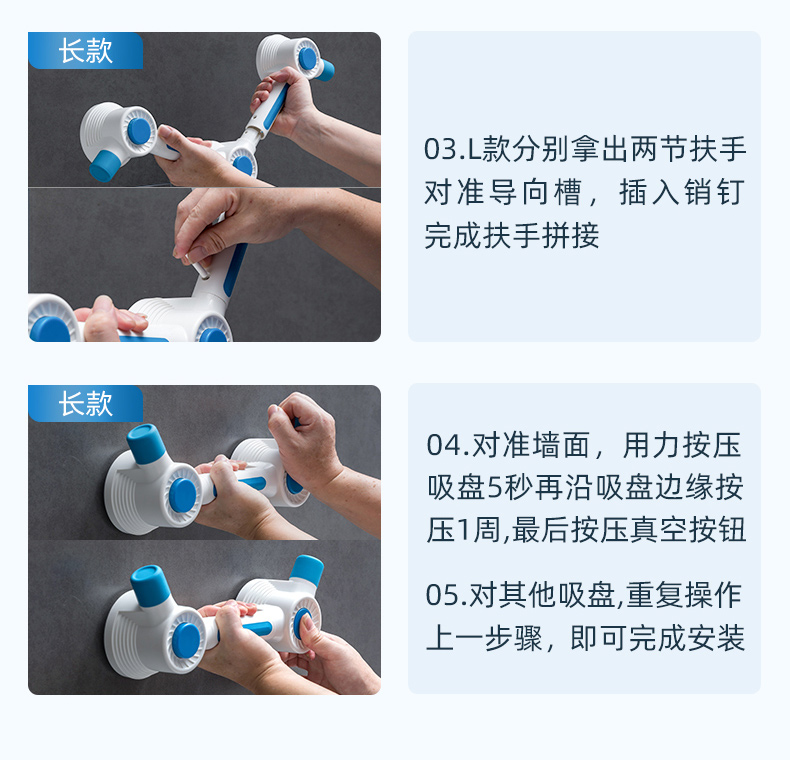 长款

03.L款分别拿出两节扶手对准导向槽，插入销钉完成扶手拼接

长款

04.对准墙面，用力按压吸盘5秒再沿吸盘边缘按压1周,最后按压真空按钮

05.对其他吸盘,重复操作上一步骤，即可完成安装