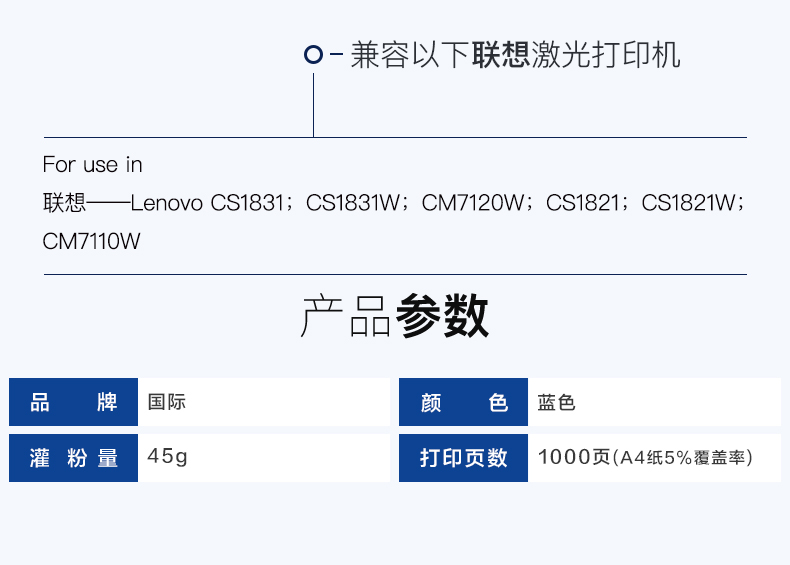 兼容以下联想激光打印机

For use in
联想——Lenovo CS1831；CS1831W；CM7120W；CS1821；CS1821W；CM7110W

产品参数

| 品牌 | 国际 | 颜色 | 蓝色 |
|---|---|---|---|
| 灌粉量 | 45g | 打印页数 | 1000页（A4纸5%覆盖率） |