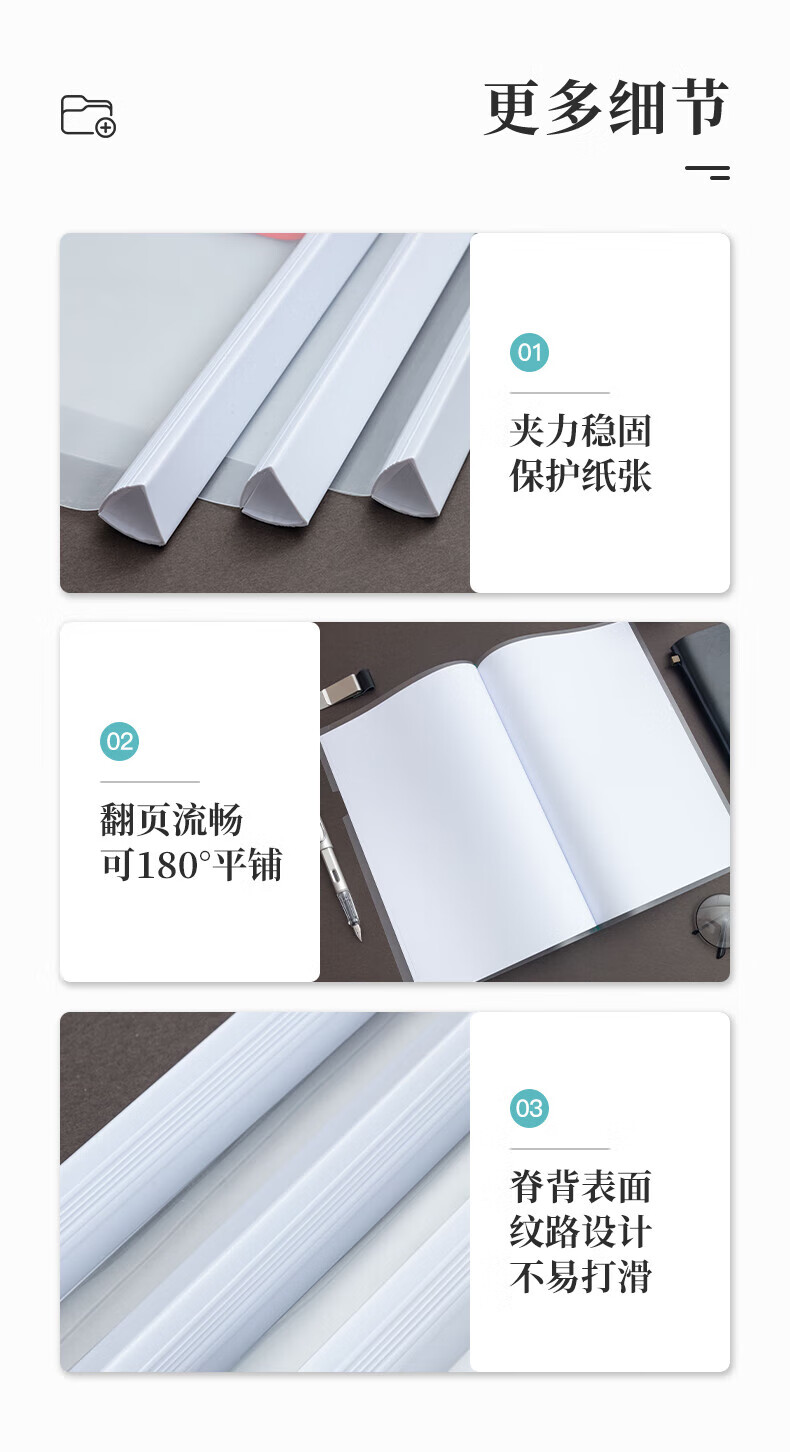 更多细节

01

夹力稳固
保护纸张

02

翻页流畅
可180°平铺

03

脊背表面
纹路设计
不易打滑